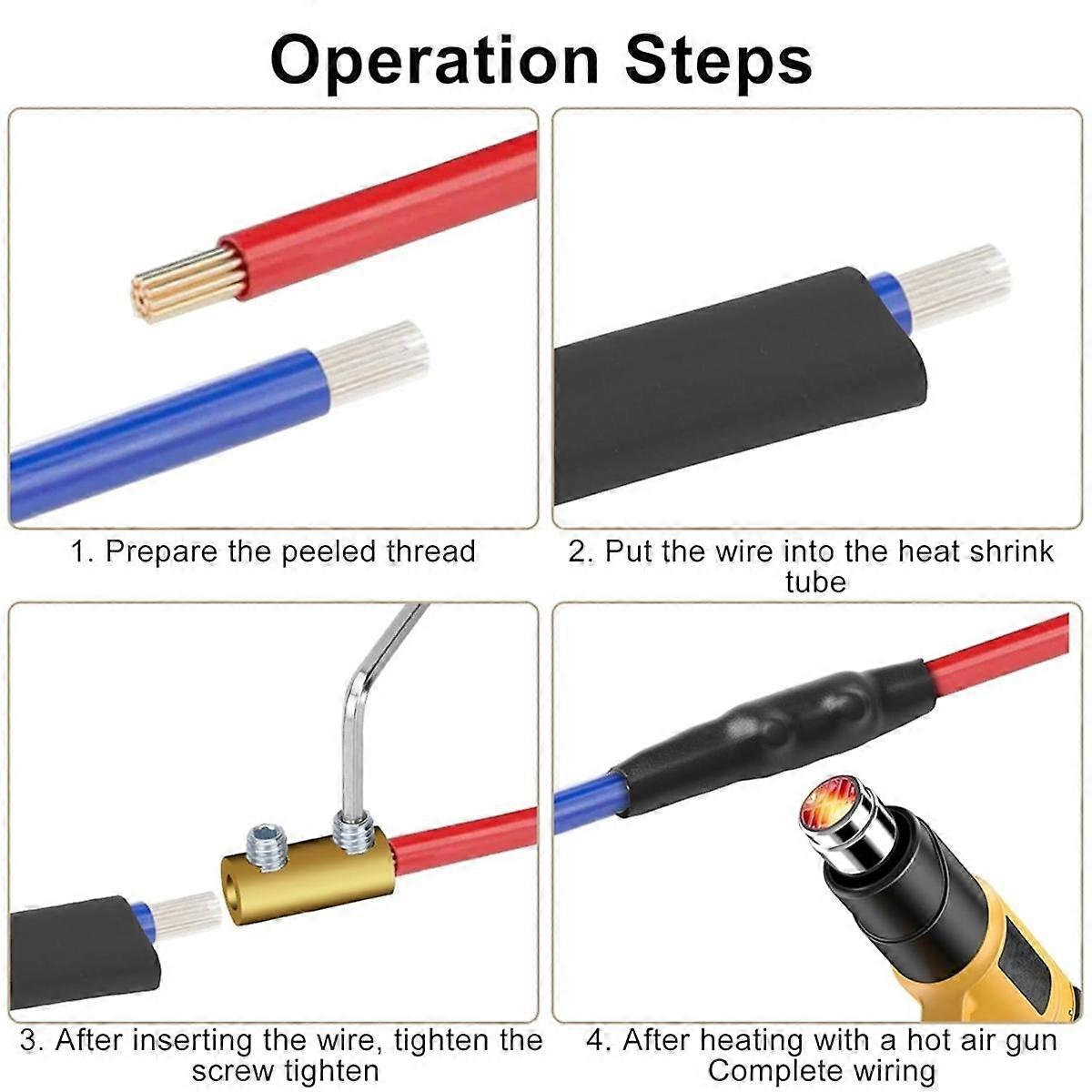 Operation Steps

1. Prepare the peeled thread

2. Put the wire into the heat shrink tube

3. After inserting the wire, tighten the screw tighten

4. After heating with a hot air gun Complete wiring