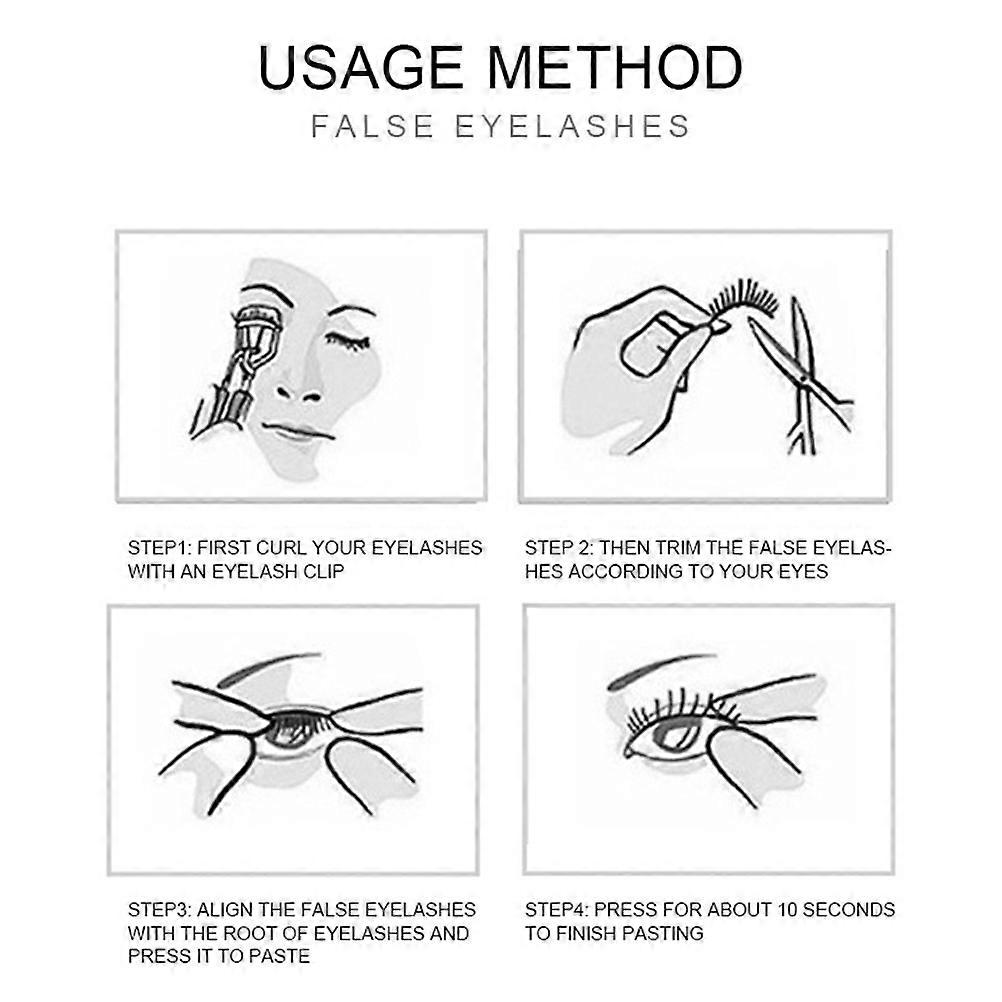 USAGE METHOD
FALSE EYELASHES

STEP1: FIRST CURL YOUR EYELASHES WITH AN EYELASH CLIP

STEP 2: THEN TRIM THE FALSE EYELASHES ACCORDING TO YOUR EYES

STEP3: ALIGN THE FALSE EYELASHES WITH THE ROOT OF EYELASHES AND PRESS IT TO PASTE

STEP4: PRESS FOR ABOUT 10 SECONDS TO FINISH PASTING