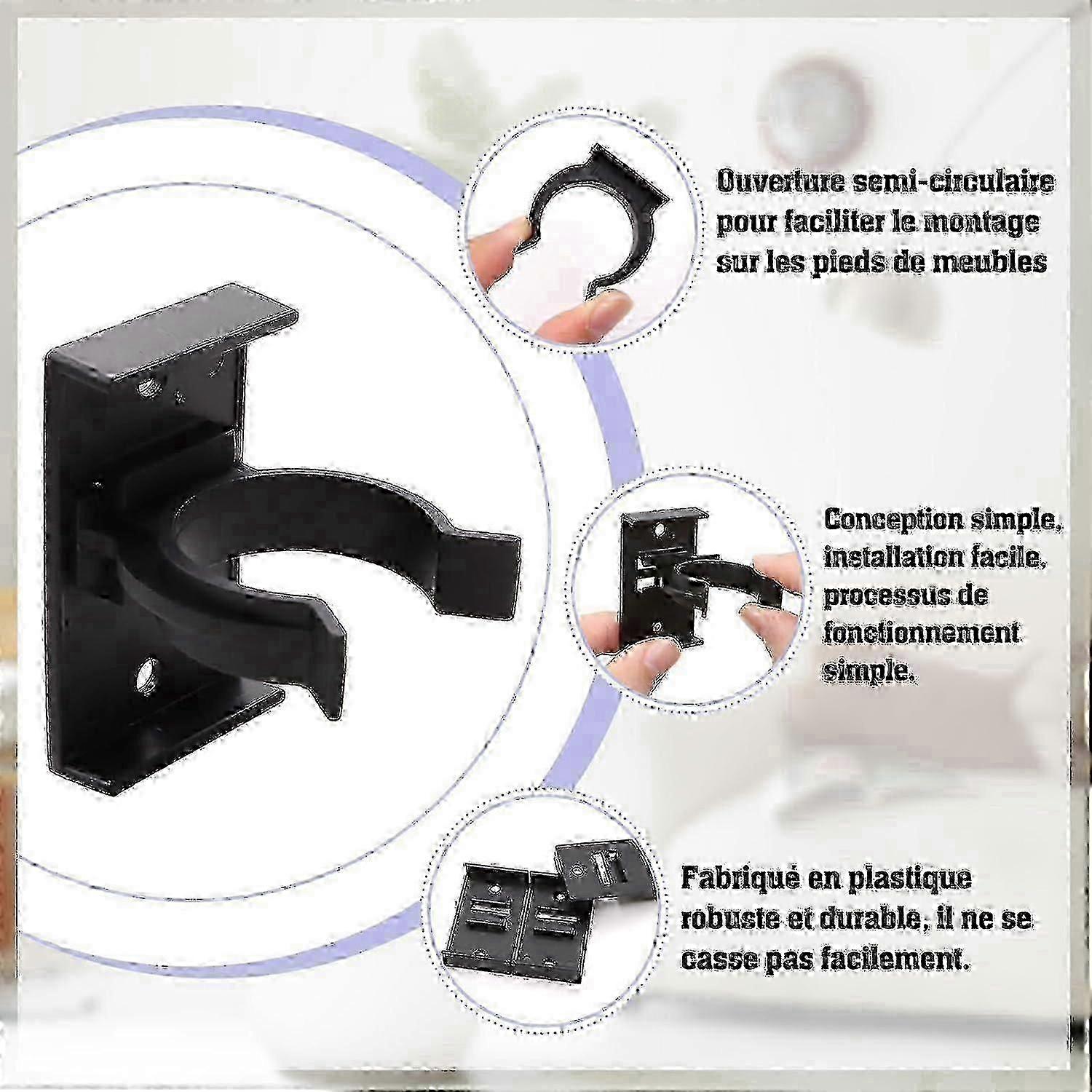 Ouverture semi-circulaire pour faciliter le montage sur les pieds de meubles

Conception simple, installation facile, processus de fonctionnement simple.

Fabriqué en plastique robuste et durable, il ne se casse pas facilement.