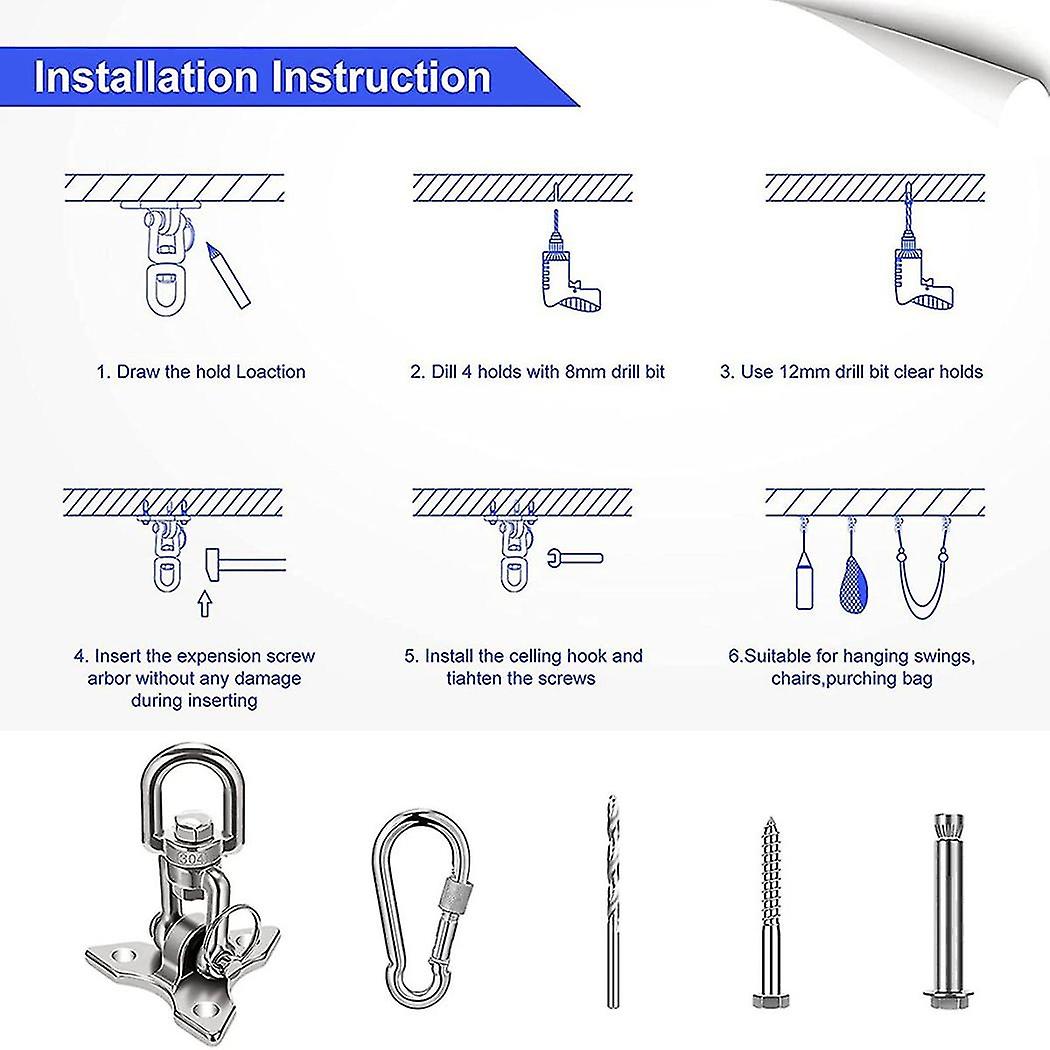 Installation Instruction

1. Draw the hold Loaction

2. Dill 4 holds with 8mm drill bit

3. Use 12mm drill bit clear holds

4. Insert the expension screw arbor without any damage during inserting

5. Install the celling hook and tiahten the screws

6.Suitable for hanging swings, chairs,purching bag

304