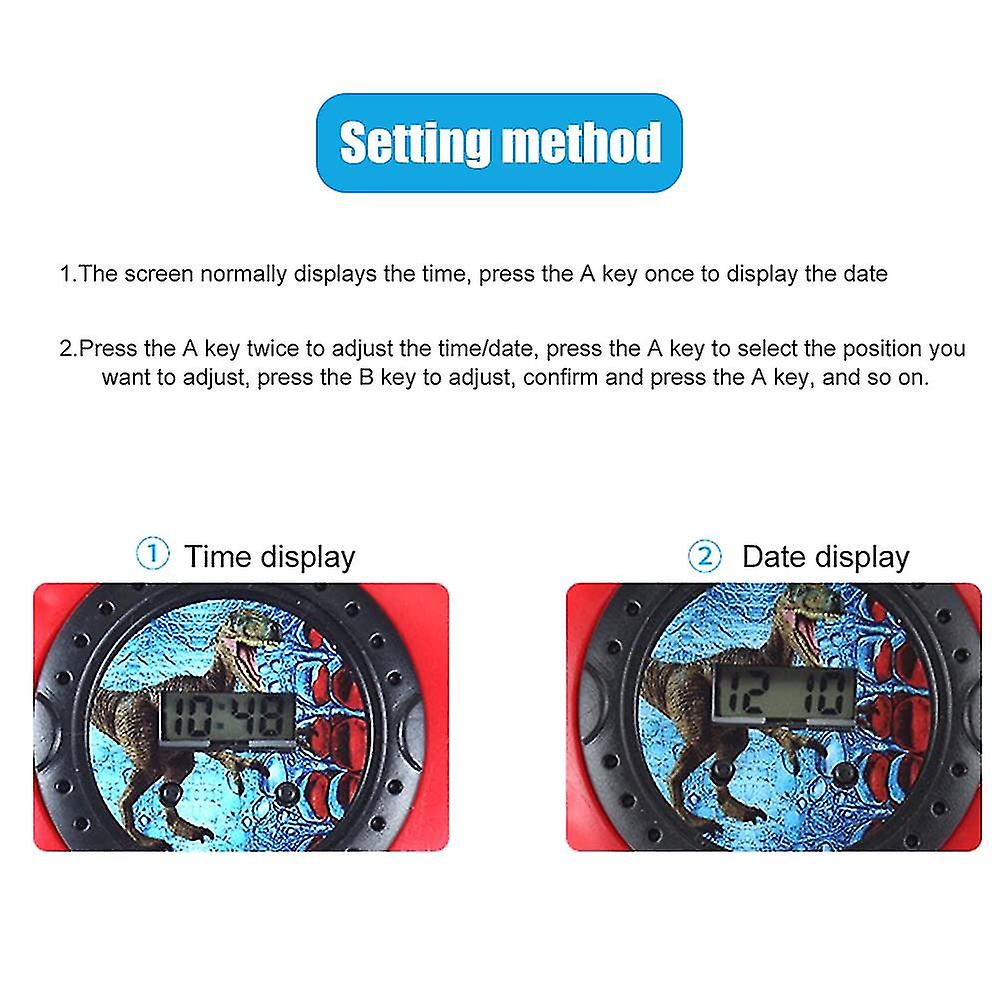 Setting method

1.The screen normally displays the time, press the A key once to display the date

2.Press the A key twice to adjust the time/date, press the A key to select the position you want to adjust, press the B key to adjust, confirm and press the A key, and so on.

① Time display

10:48

② Date display

12 10