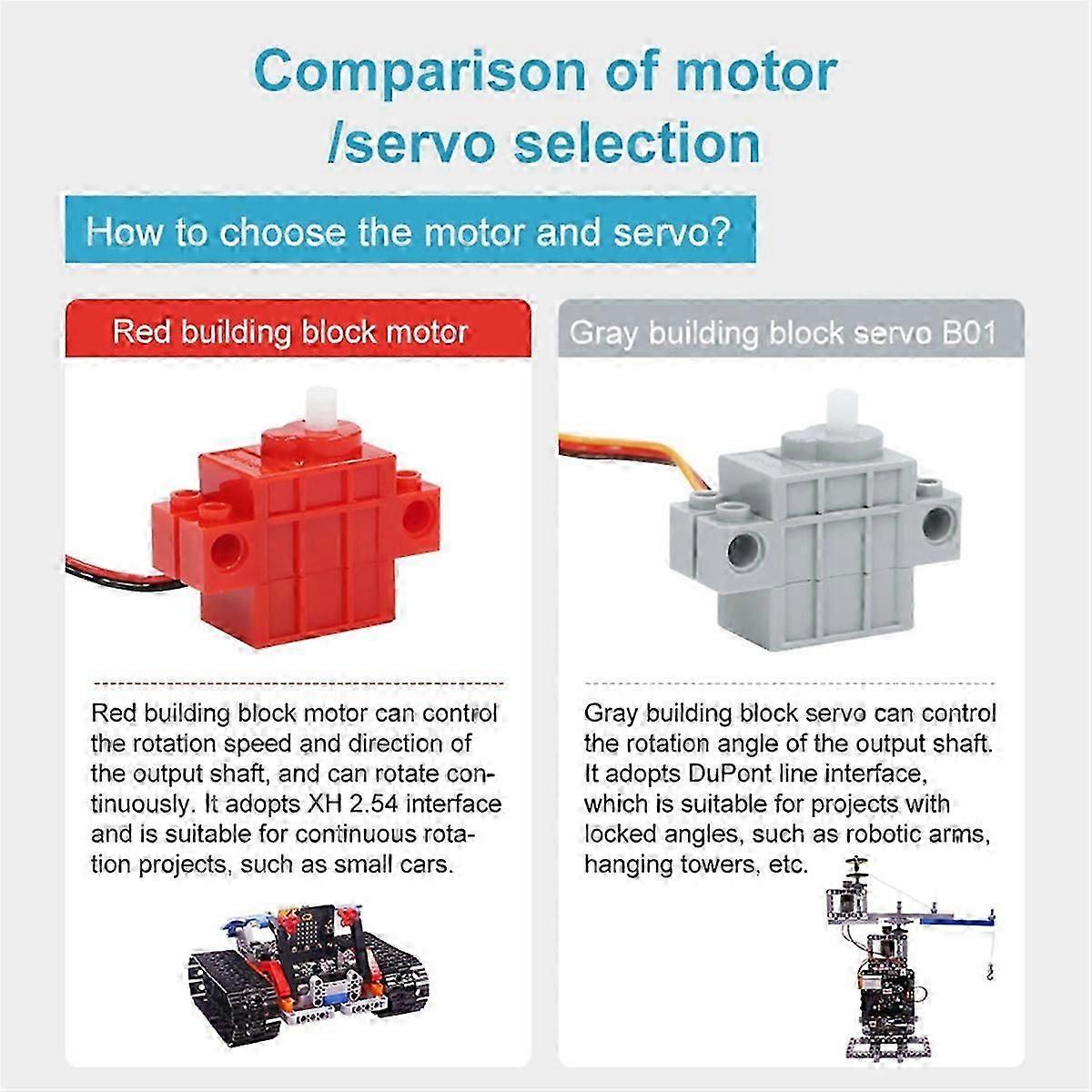 Comparison of motor /servo selection

How to choose the motor and servo?

Red building block motor

Red building block motor can control the rotation speed and direction of the output shaft, and can rotate continuously. It adopts XH 2.54 interface and is suitable for continuous rotation projects, such as small cars.

Gray building block servo B01

Gray building block servo can control the rotation angle of the output shaft. It adopts DuPont line interface, which is suitable for projects with locked angles, such as robotic arms, hanging towers, etc.