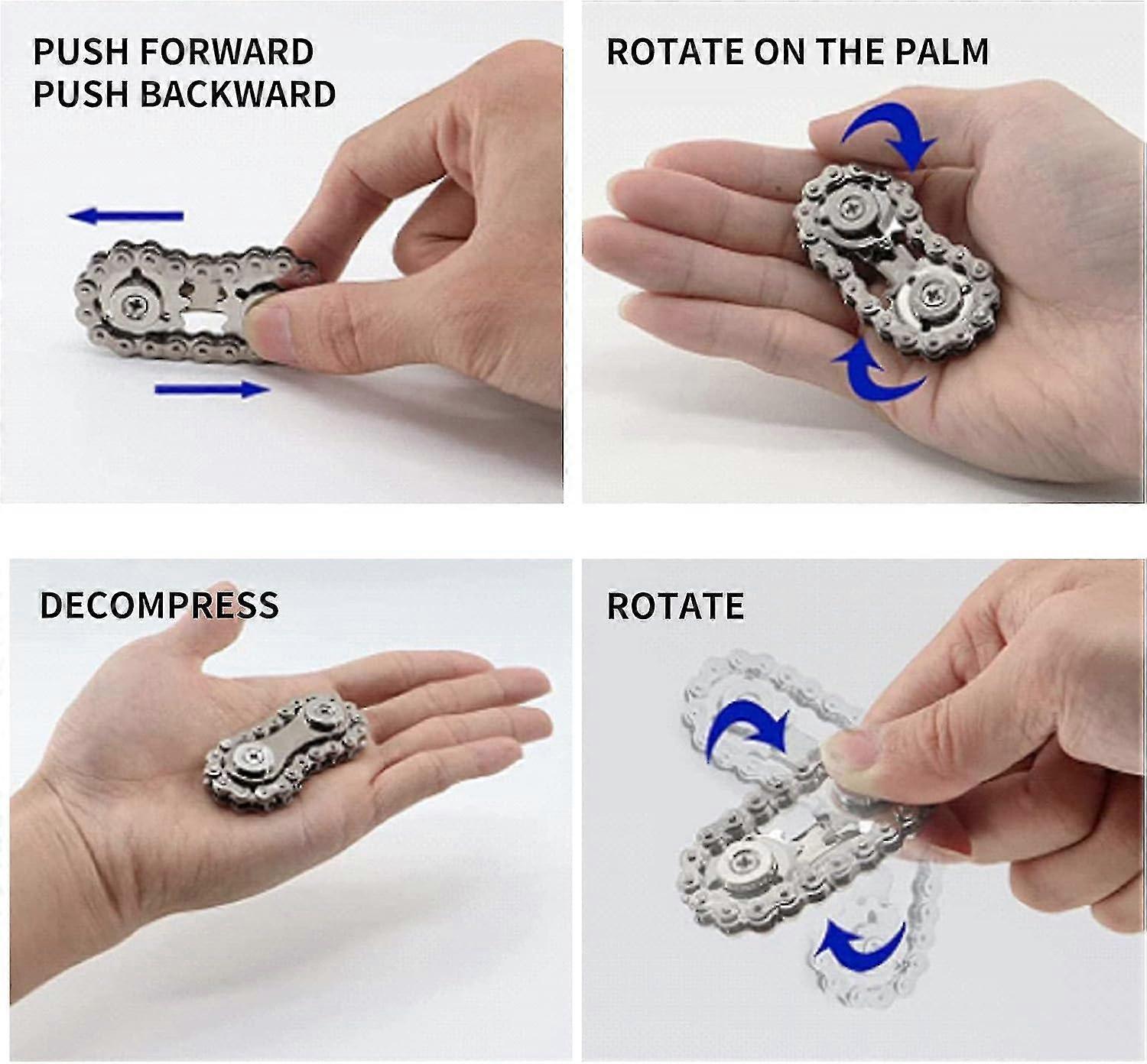 PUSH FORWARD
PUSH BACKWARD

ROTATE ON THE PALM

DECOMPRESS

ROTATE