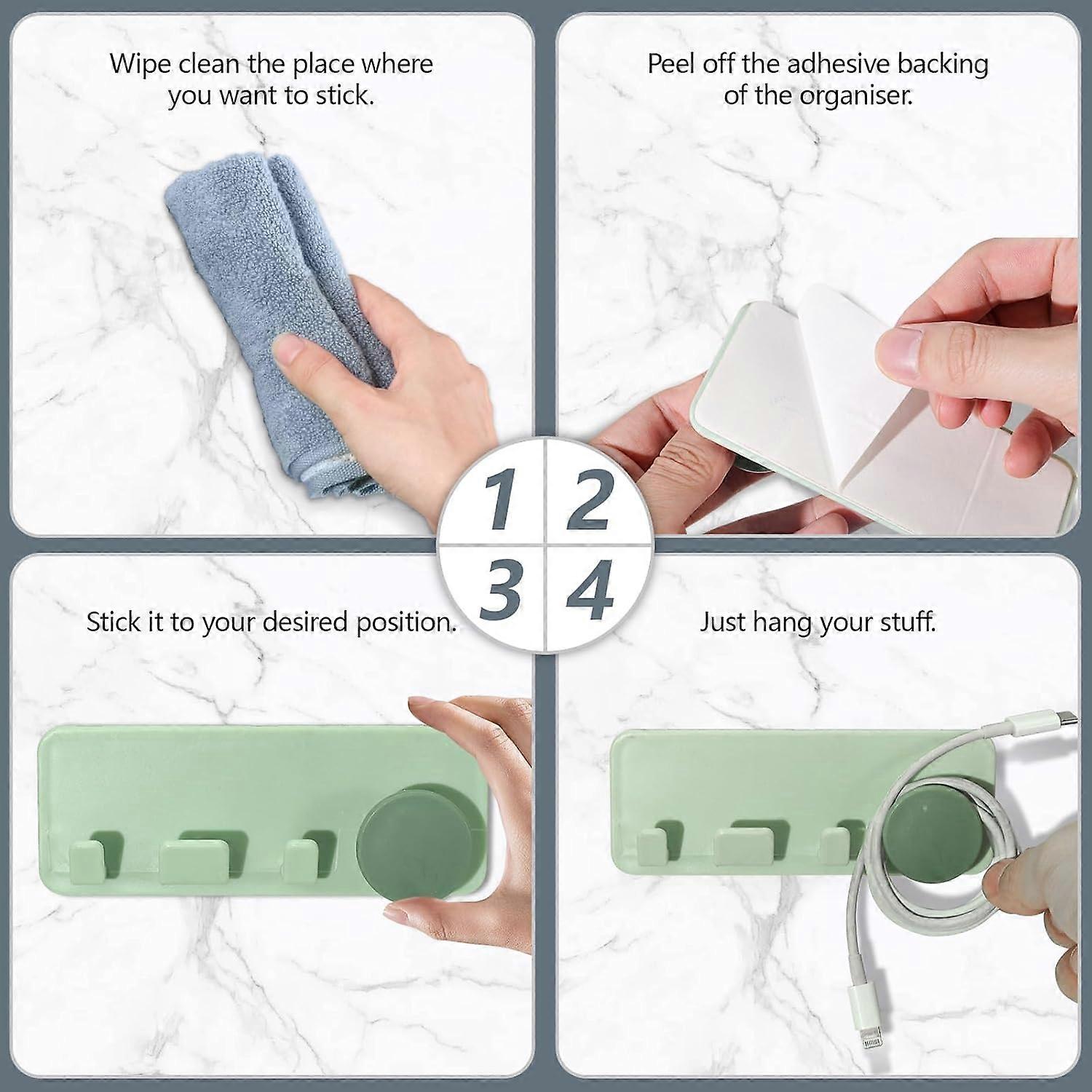 Wipe clean the place where you want to stick.

Peel off the adhesive backing of the organiser.

1 2
3 4

Stick it to your desired position.

Just hang your stuff.