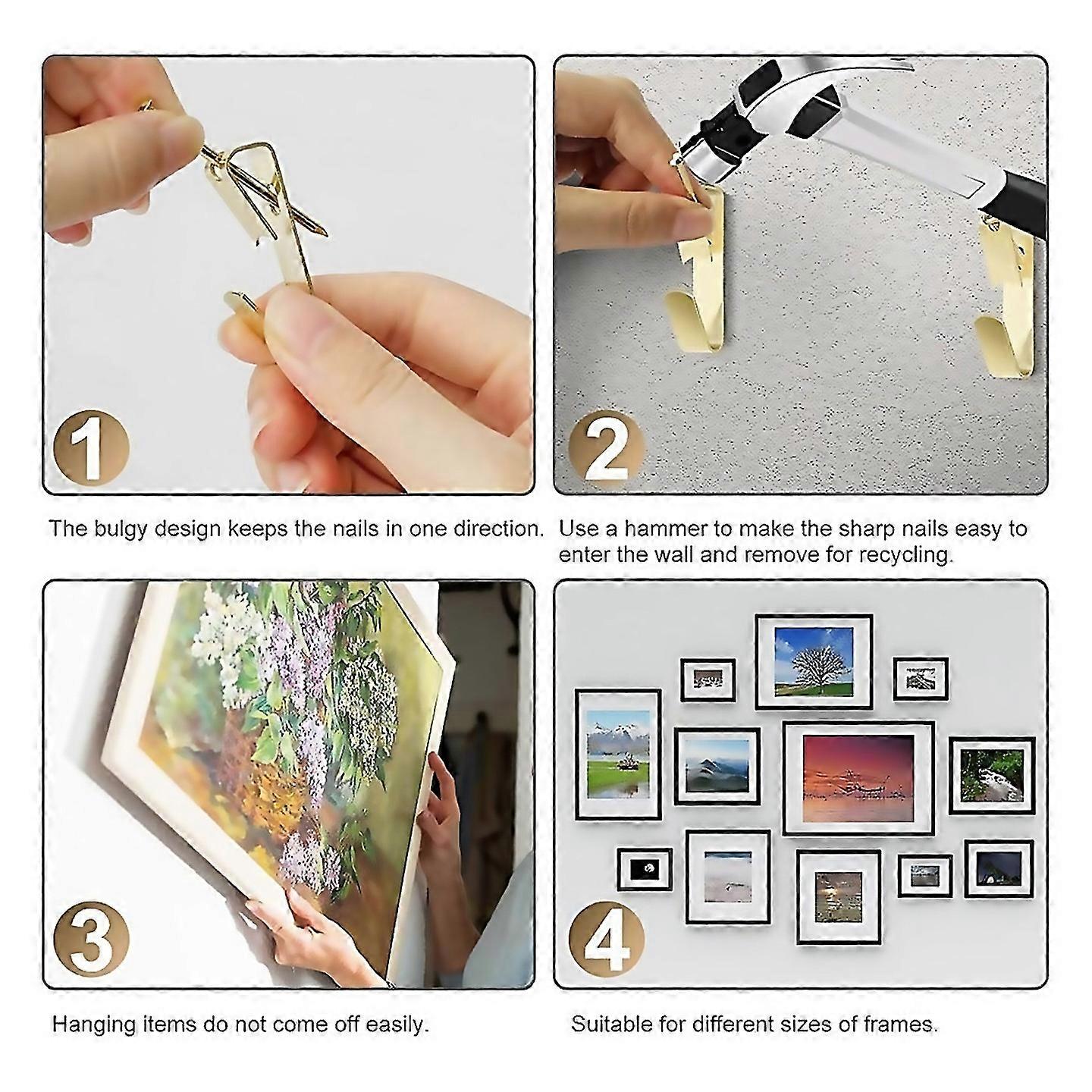 1

The bulgy design keeps the nails in one direction.

2

Use a hammer to make the sharp nails easy to enter the wall and remove for recycling.

3

Hanging items do not come off easily.

4

Suitable for different sizes of frames.