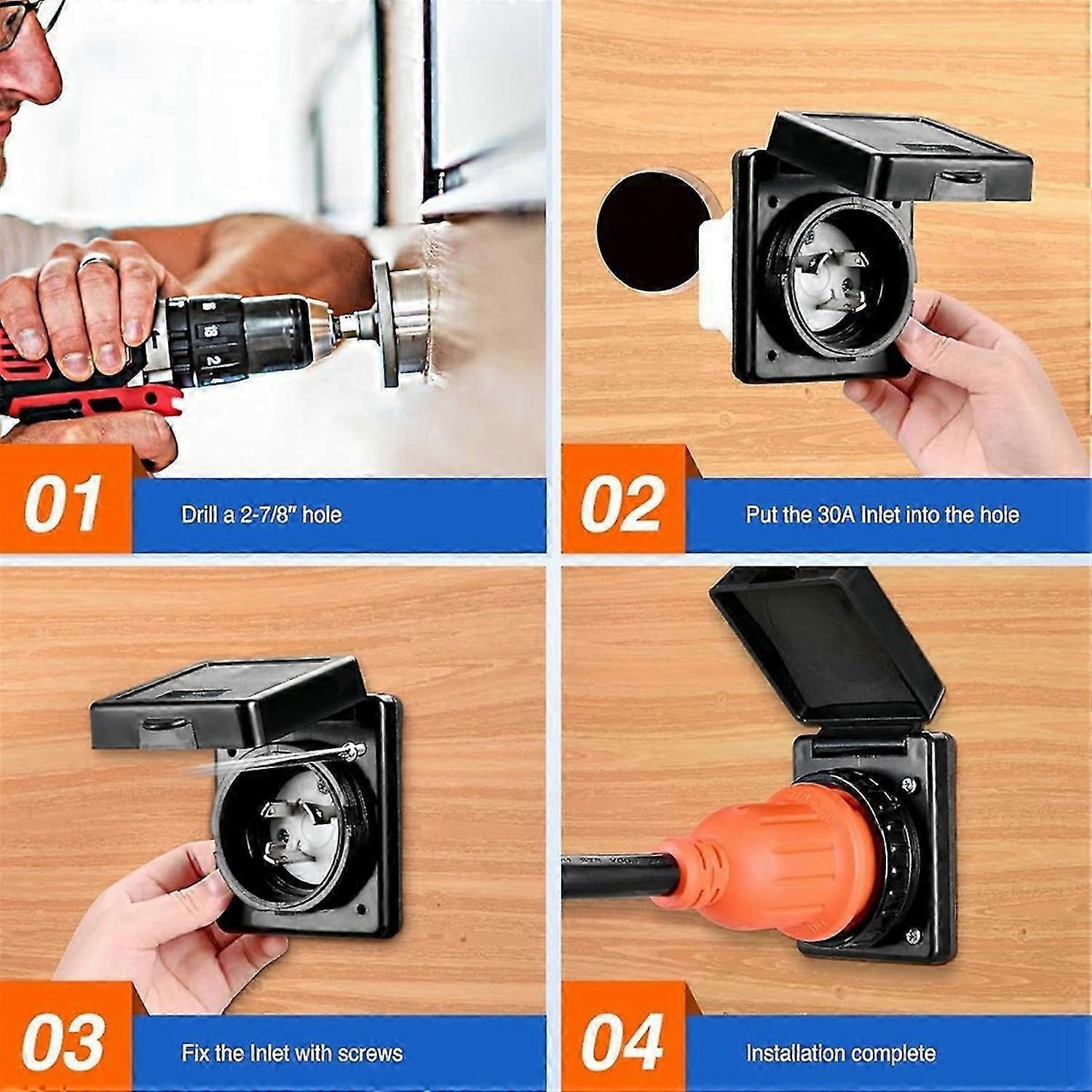 01

Drill a 2-7/8" hole

02

Put the 30A Inlet into the hole

03

Fix the Inlet with screws

04

Installation complete