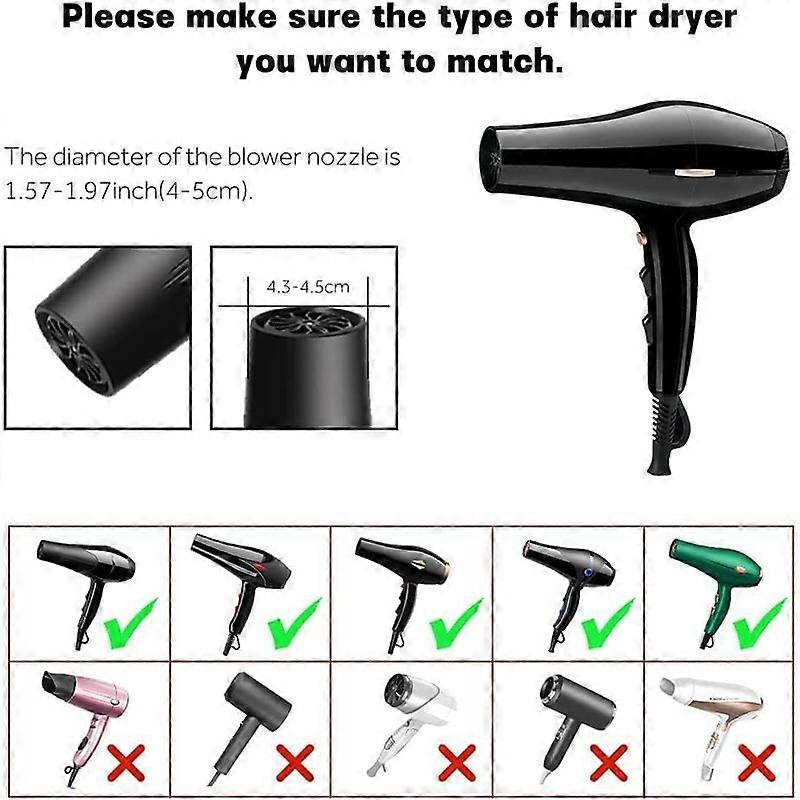 Please make sure the type of hair dryer you want to match.

The diameter of the blower nozzle is 1.57-1.97inch(4-5cm).

4.3-4.5cm