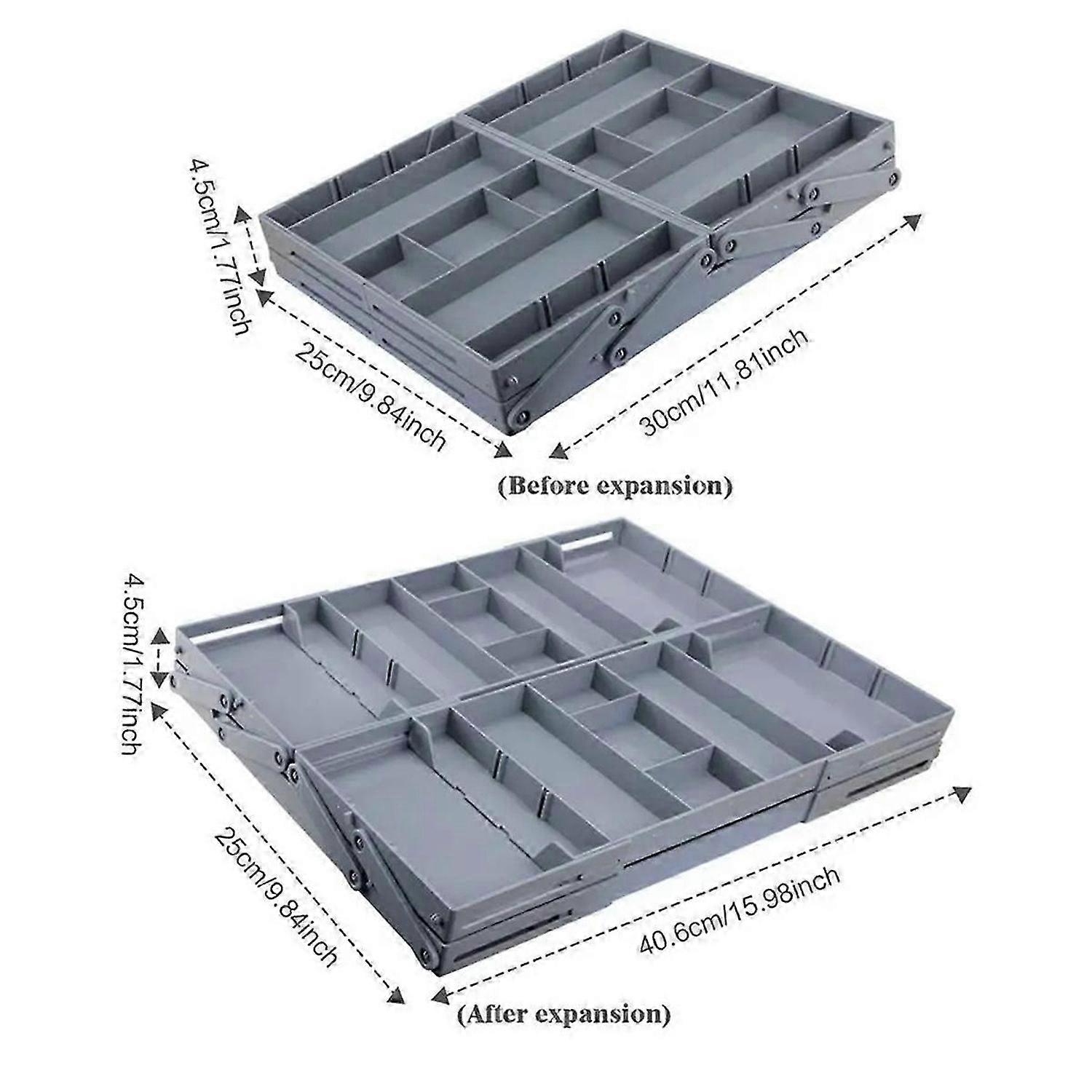 4.5cm/1.77inch

25cm/9.84inch

30cm/11.81inch

(Before expansion)

4.5cm/1.77inch

25cm/9.84inch

40.6cm/15.98inch

(After expansion)