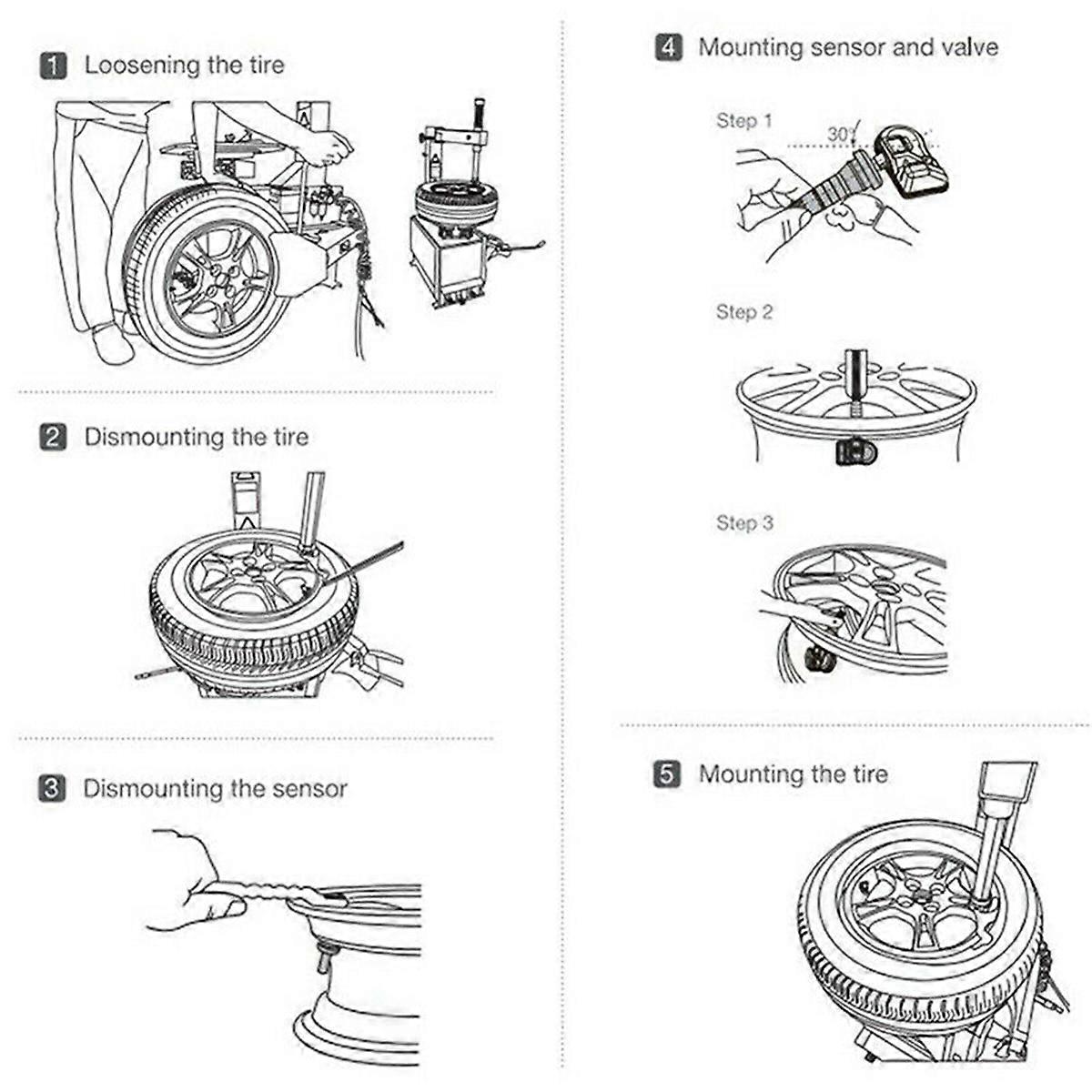 1 Loosening the tire

2 Dismounting the tire

3 Dismounting the sensor

4 Mounting sensor and valve

Step 1

30°

Step 2

Step 3

5 Mounting the tire