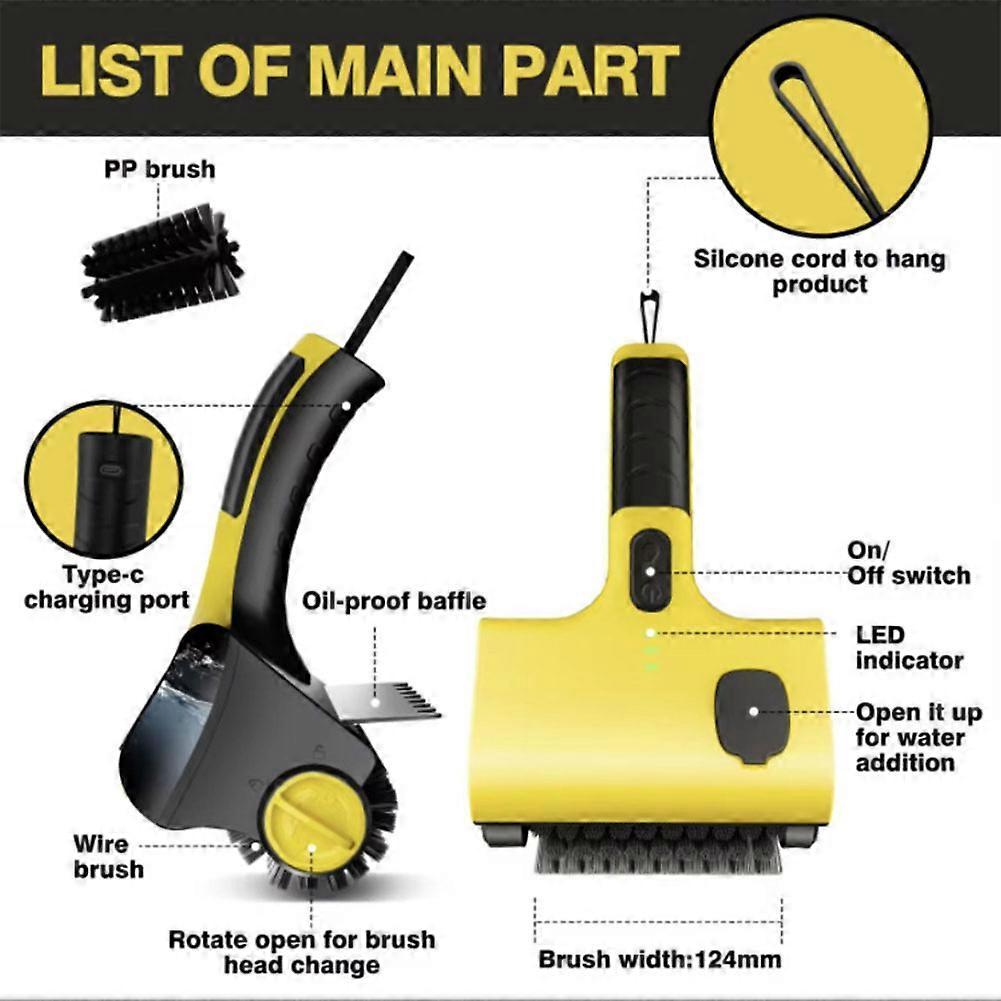 LIST OF MAIN PART

PP brush

Silcone cord to hang product

Type-c charging port

Oil-proof baffle

On/ Off switch

LED indicator

Open it up for water addition

Wire brush

Rotate open for brush head change

Brush width:124mm