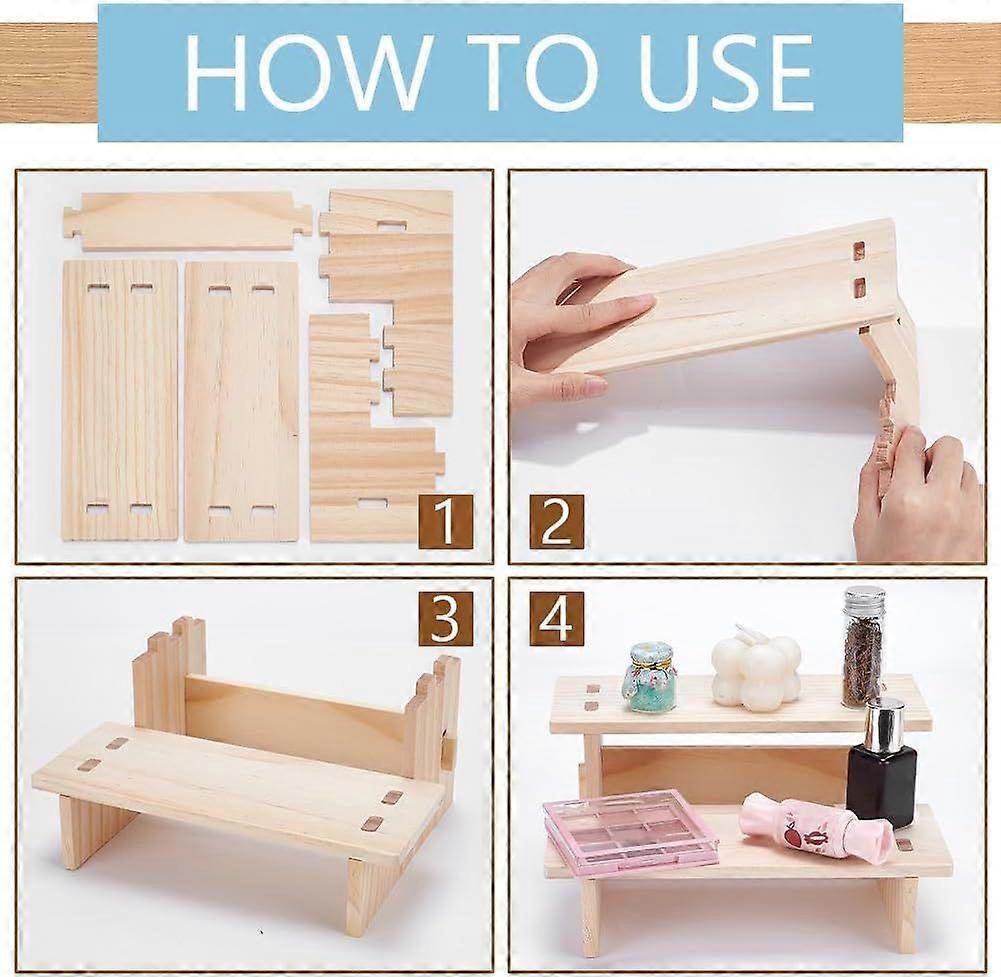 HOW TO USE

1

2

3

4