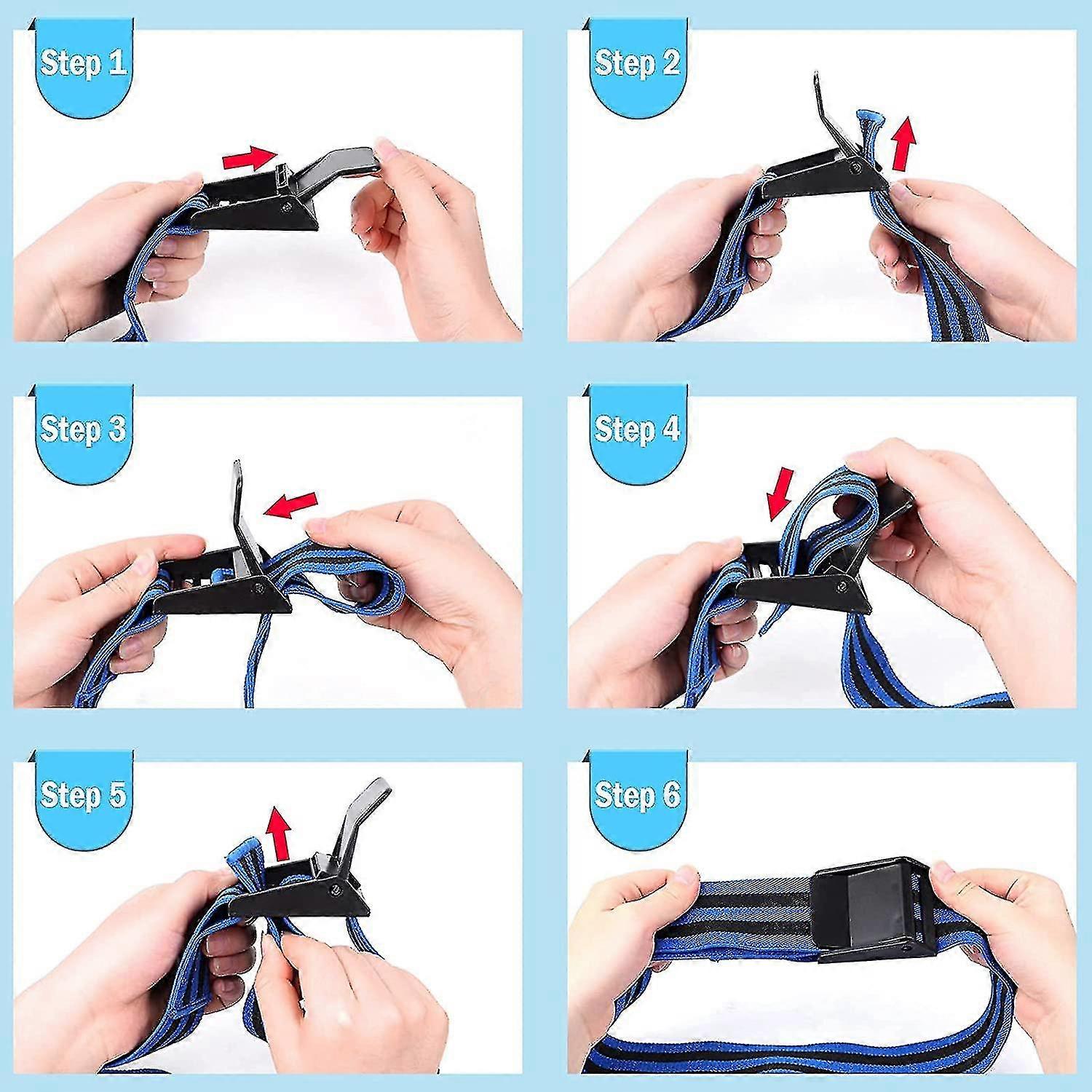 Step 1

Step 2

Step 3

Step 4

Step 5

Step 6