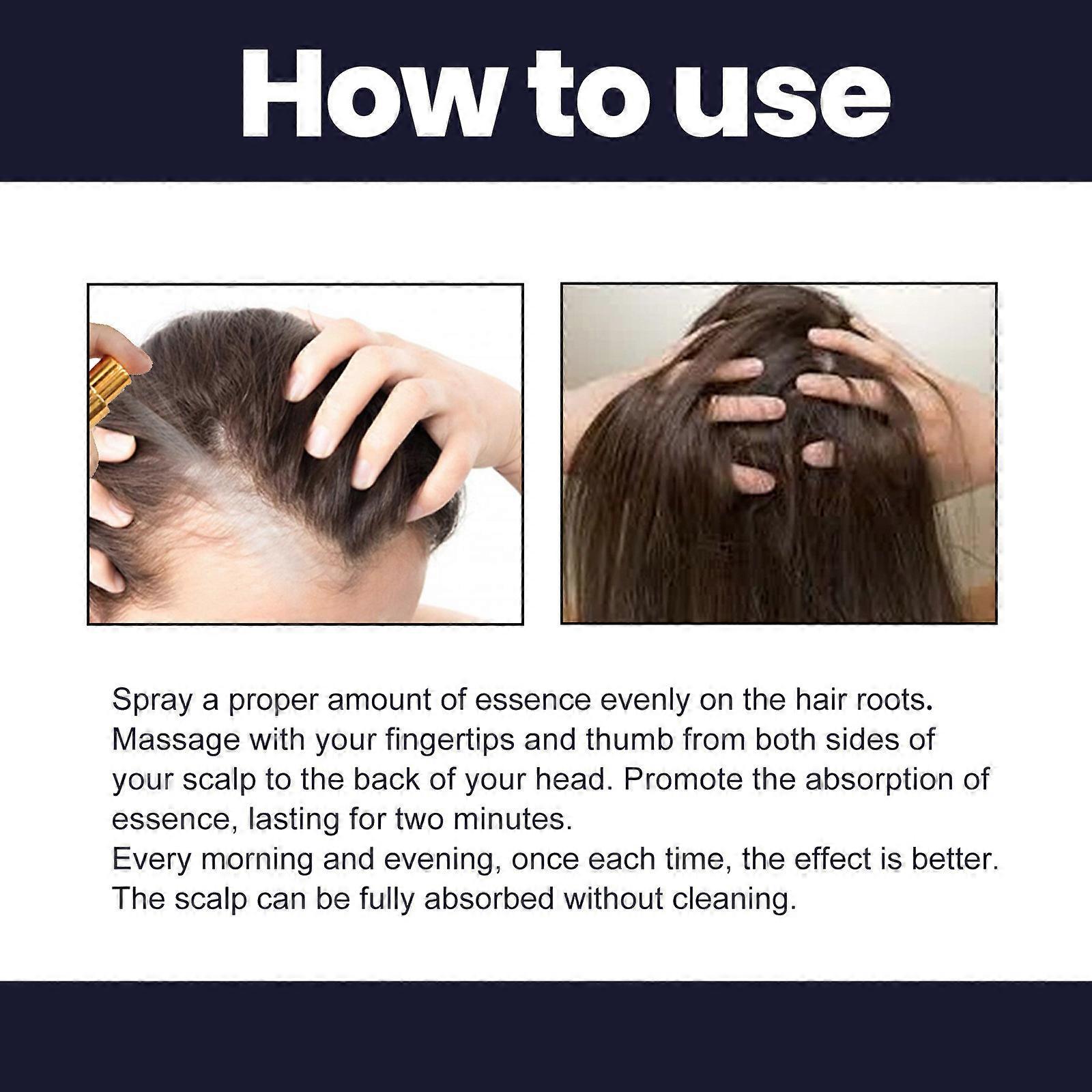 How to use

Spray a proper amount of essence evenly on the hair roots. Massage with your fingertips and thumb from both sides of your scalp to the back of your head. Promote the absorption of essence, lasting for two minutes.
Every morning and evening, once each time, the effect is better.
The scalp can be fully absorbed without cleaning.