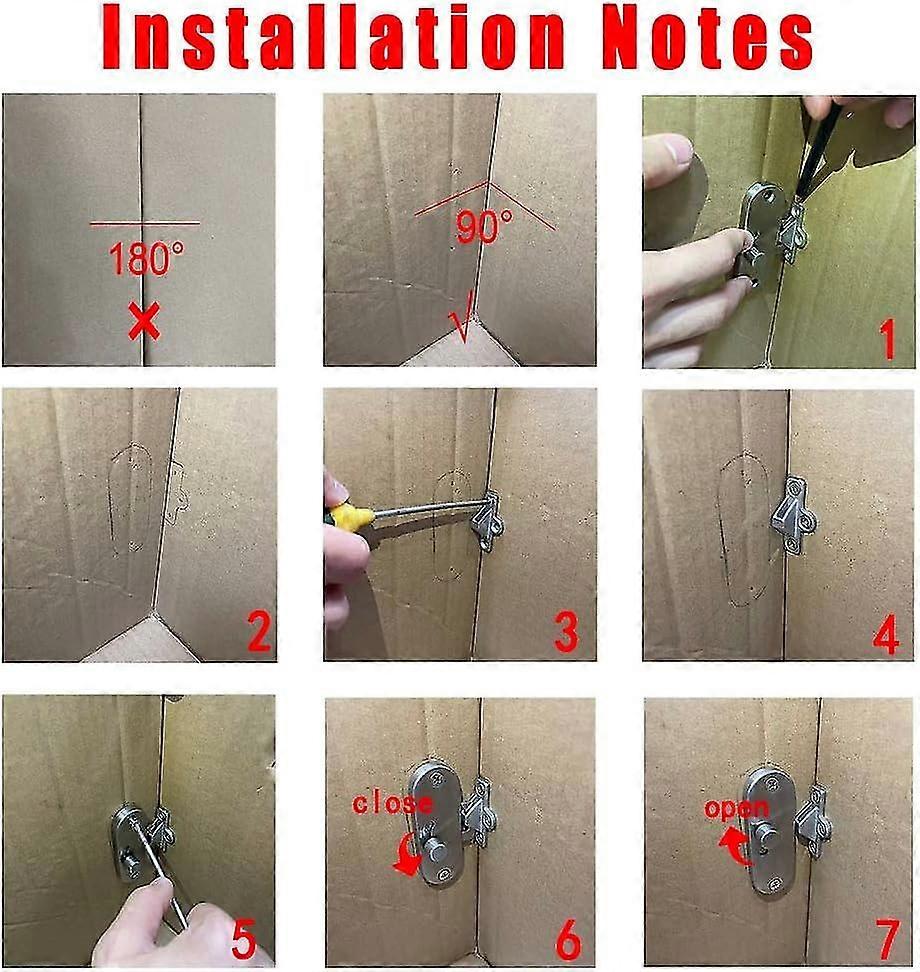 Installation Notes

180°
×

90°
√

1

2

3

4

5

close
6

open
7