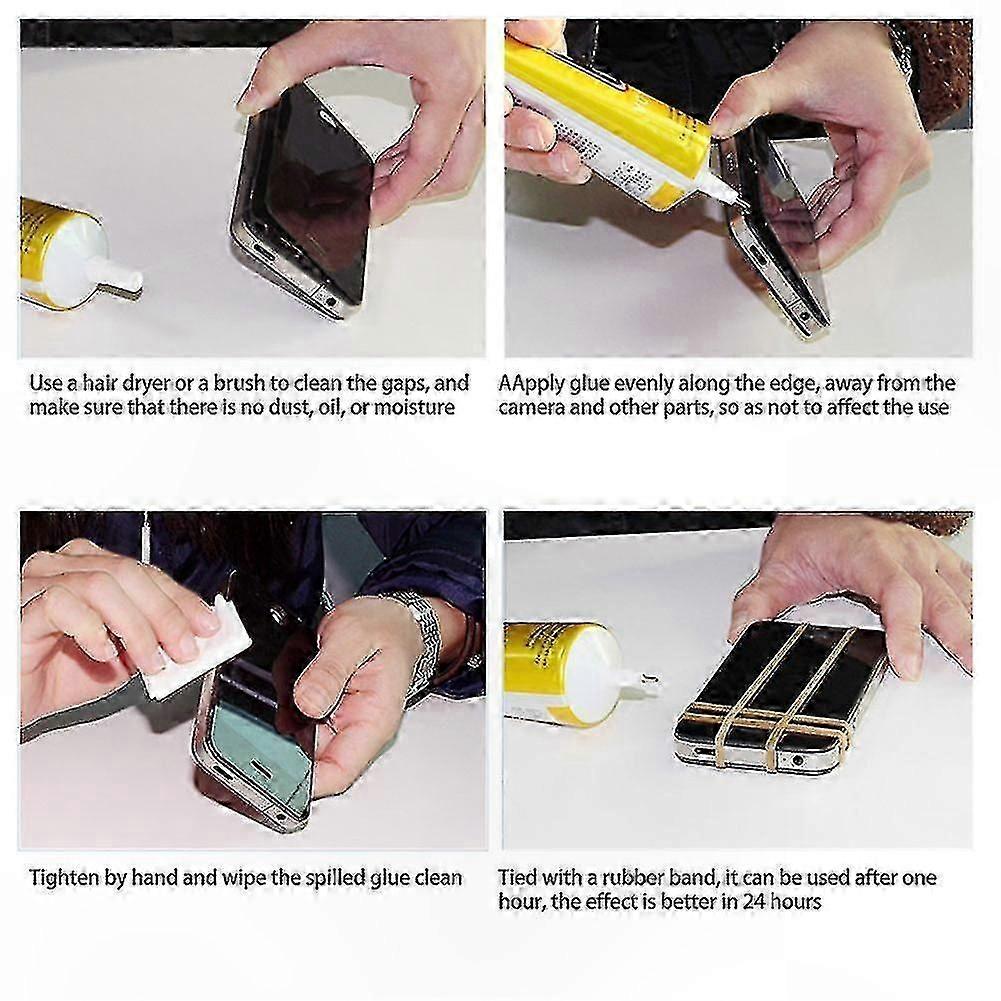 Use a hair dryer or a brush to clean the gaps, and make sure that there is no dust, oil, or moisture

AApply glue evenly along the edge, away from the camera and other parts, so as not to affect the use

Tighten by hand and wipe the spilled glue clean

Tied with a rubber band, it can be used after one hour, the effect is better in 24 hours