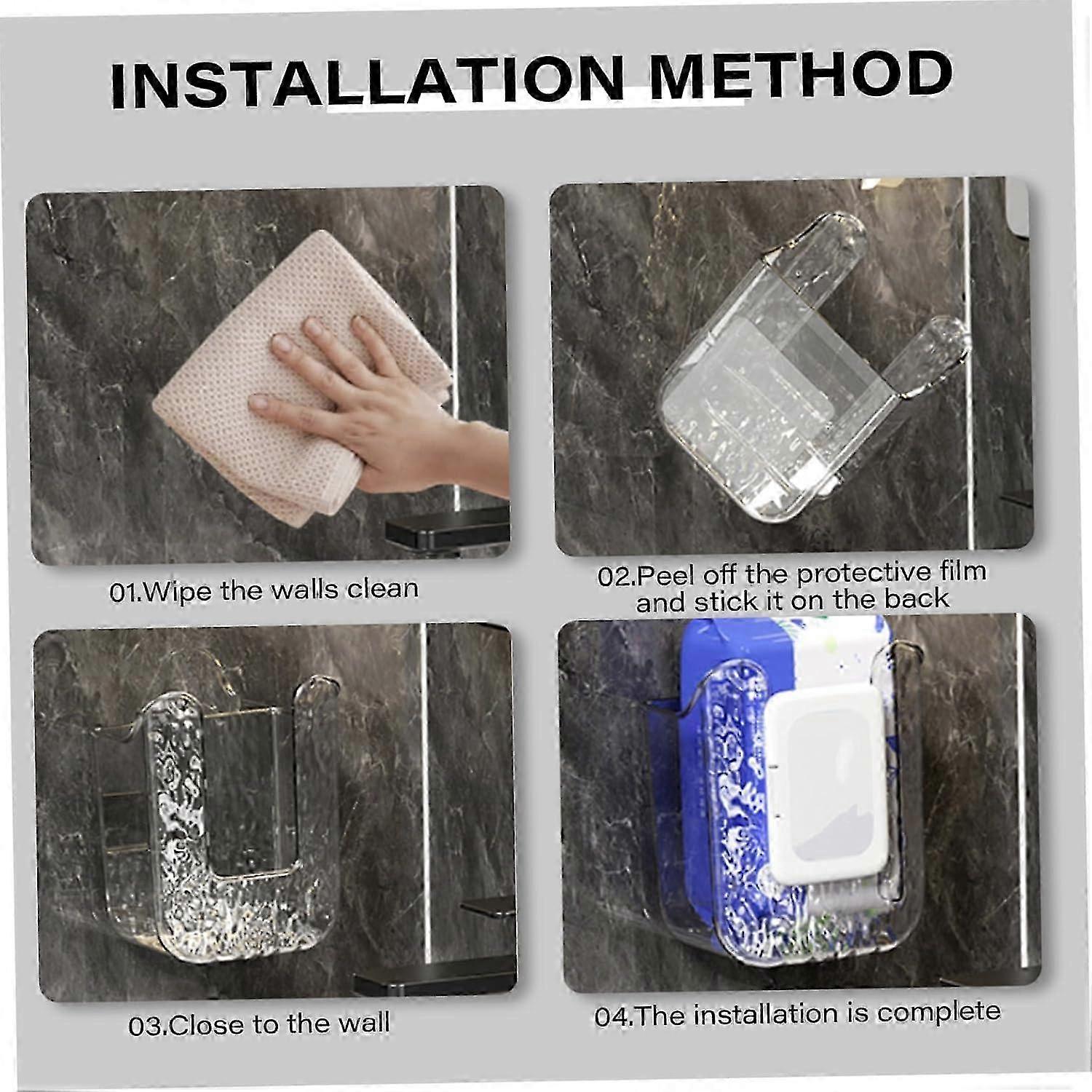 INSTALLATION METHOD

01.Wipe the walls clean

02.Peel off the protective film and stick it on the back

03.Close to the wall

04.The installation is complete