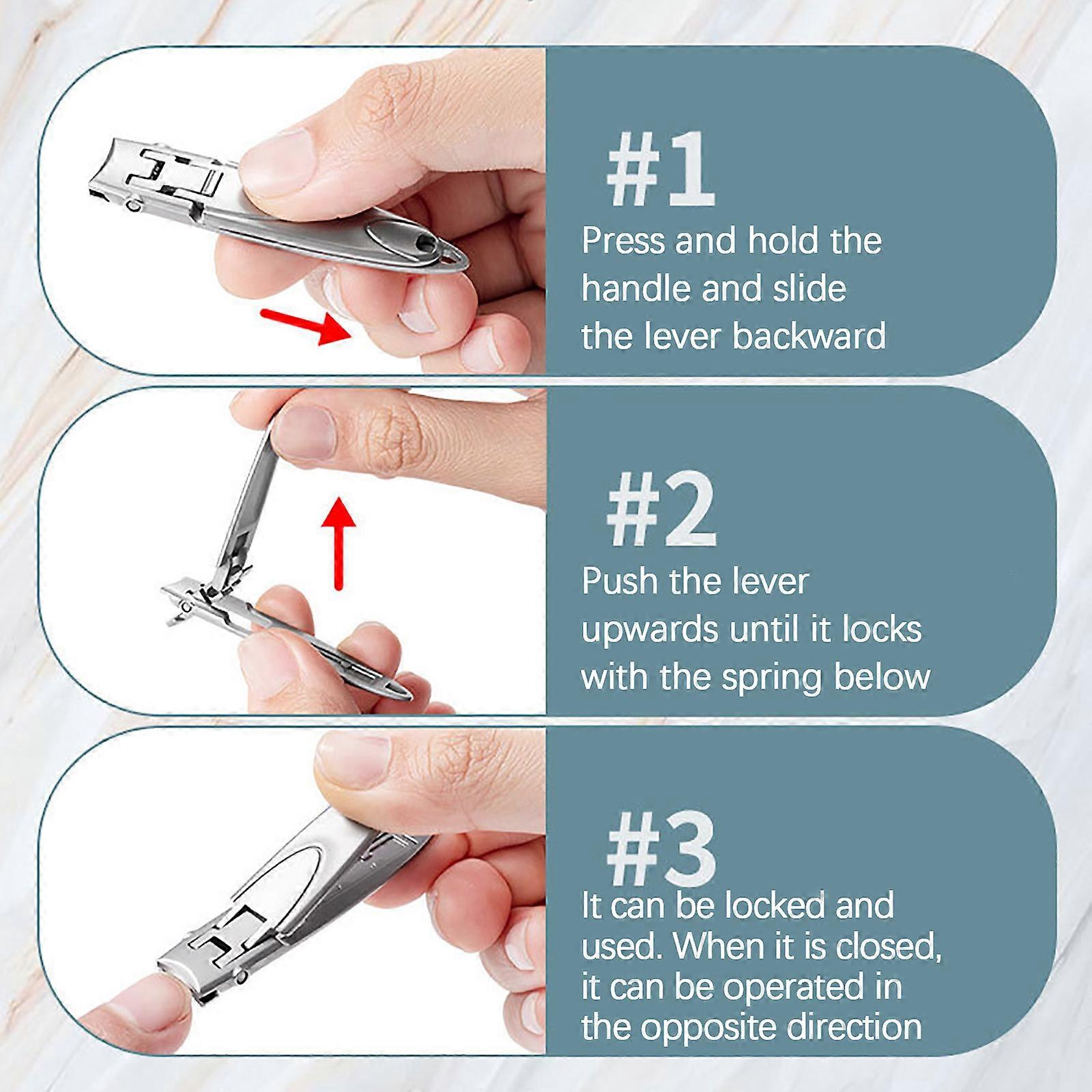 #1
Press and hold the handle and slide the lever backward

#2
Push the lever upwards until it locks with the spring below

#3
It can be locked and used. When it is closed, it can be operated in the opposite direction