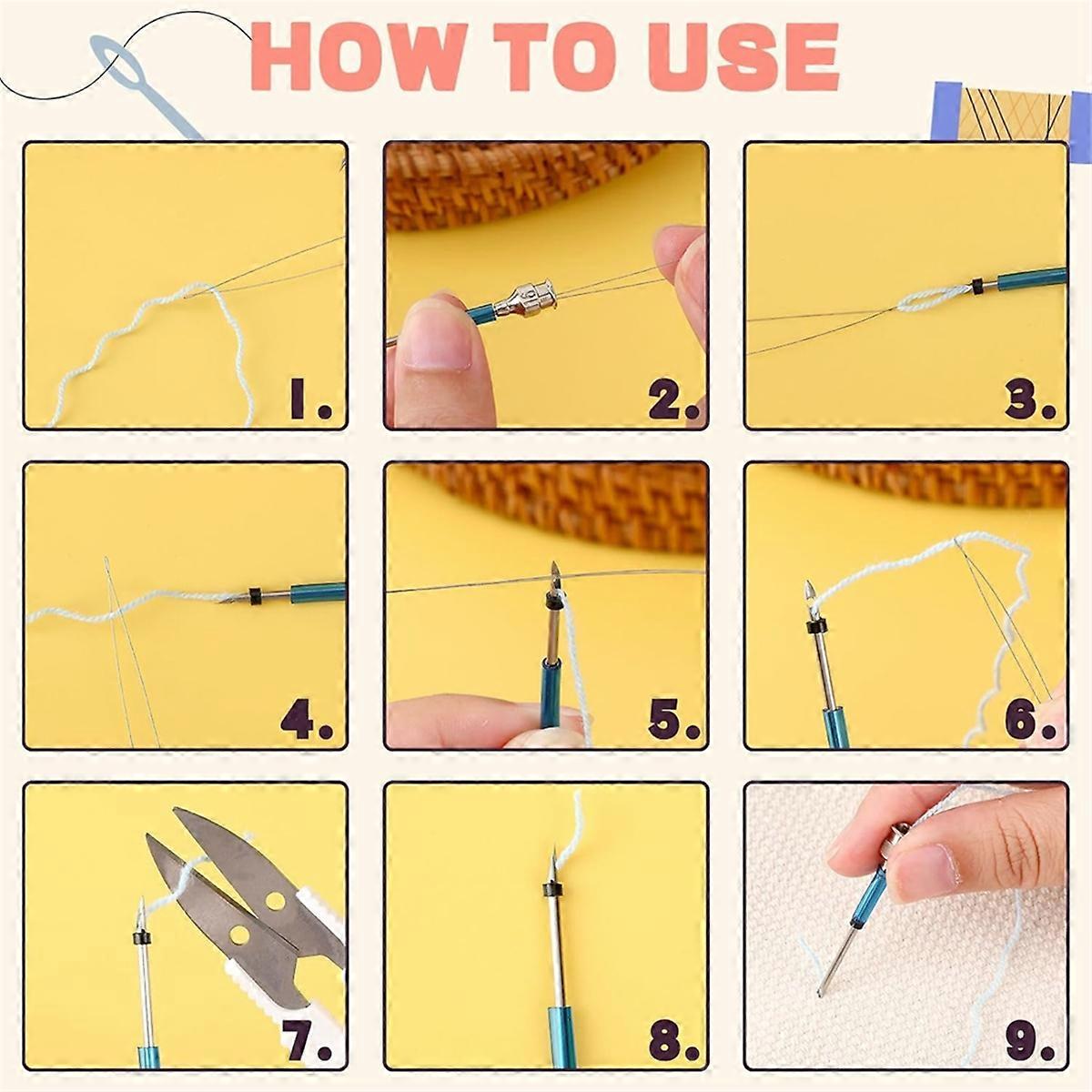 HOW TO USE

1.

2.

3.

4.

5.

6.

7.

8.

9.