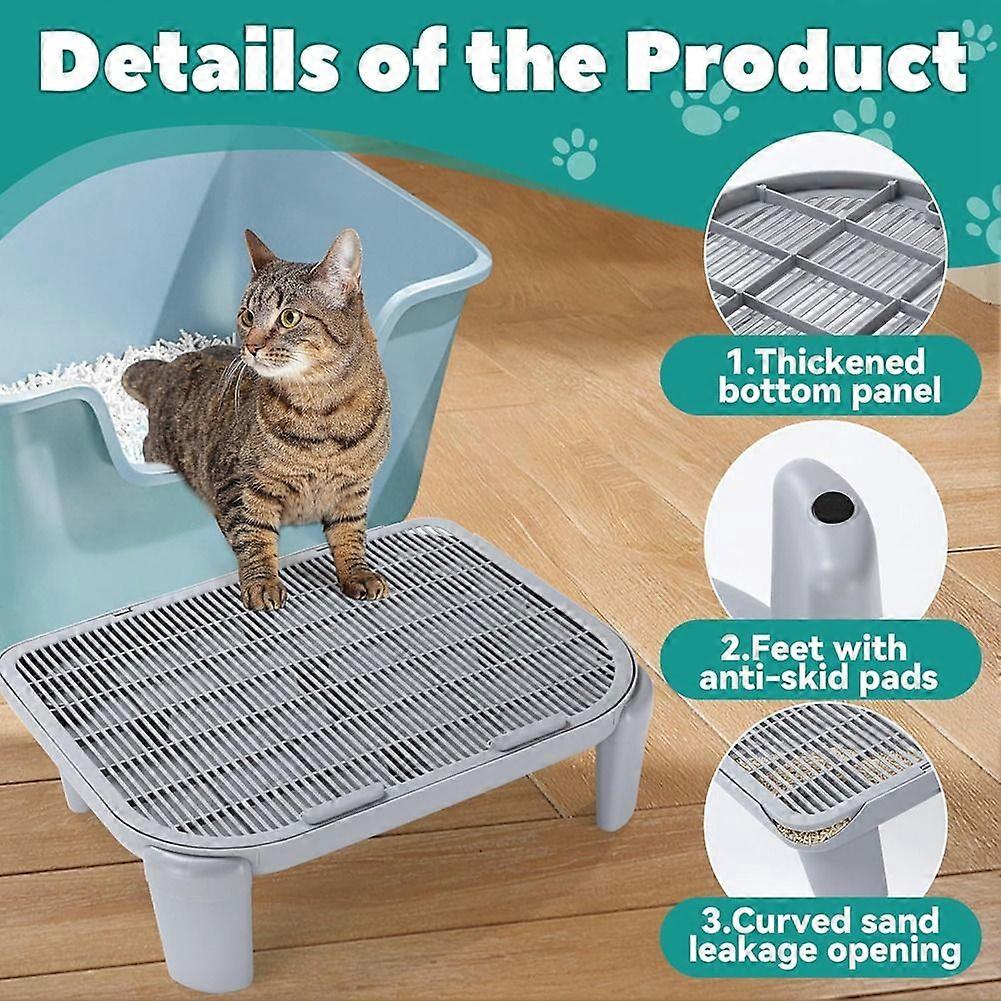 Details of the Product

1.Thickened bottom panel

2.Feet with anti-skid pads

3.Curved sand leakage opening