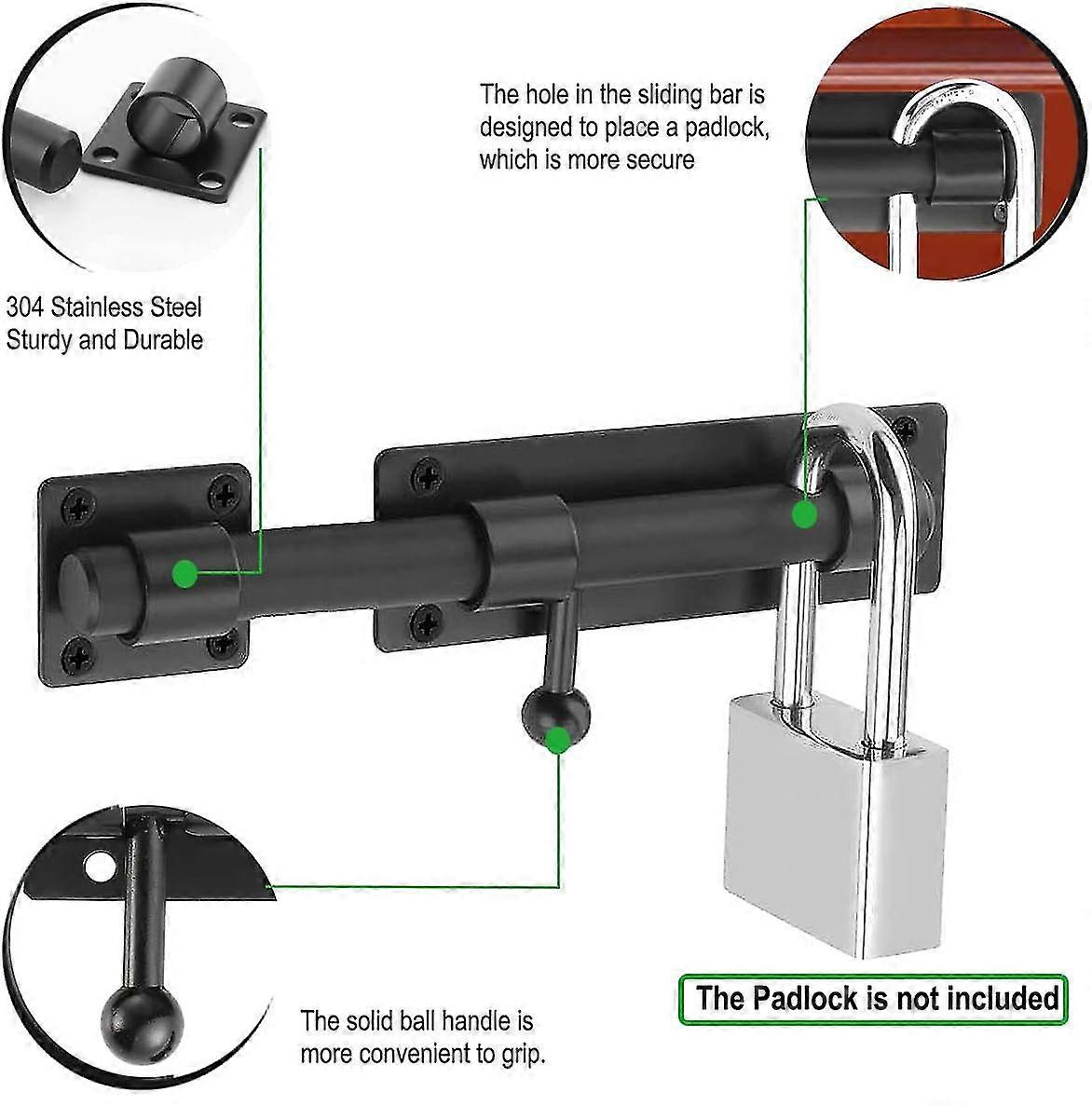 The hole in the sliding bar is designed to place a padlock, which is more secure

304 Stainless Steel
Sturdy and Durable

The Padlock is not included

The solid ball handle is more convenient to grip.