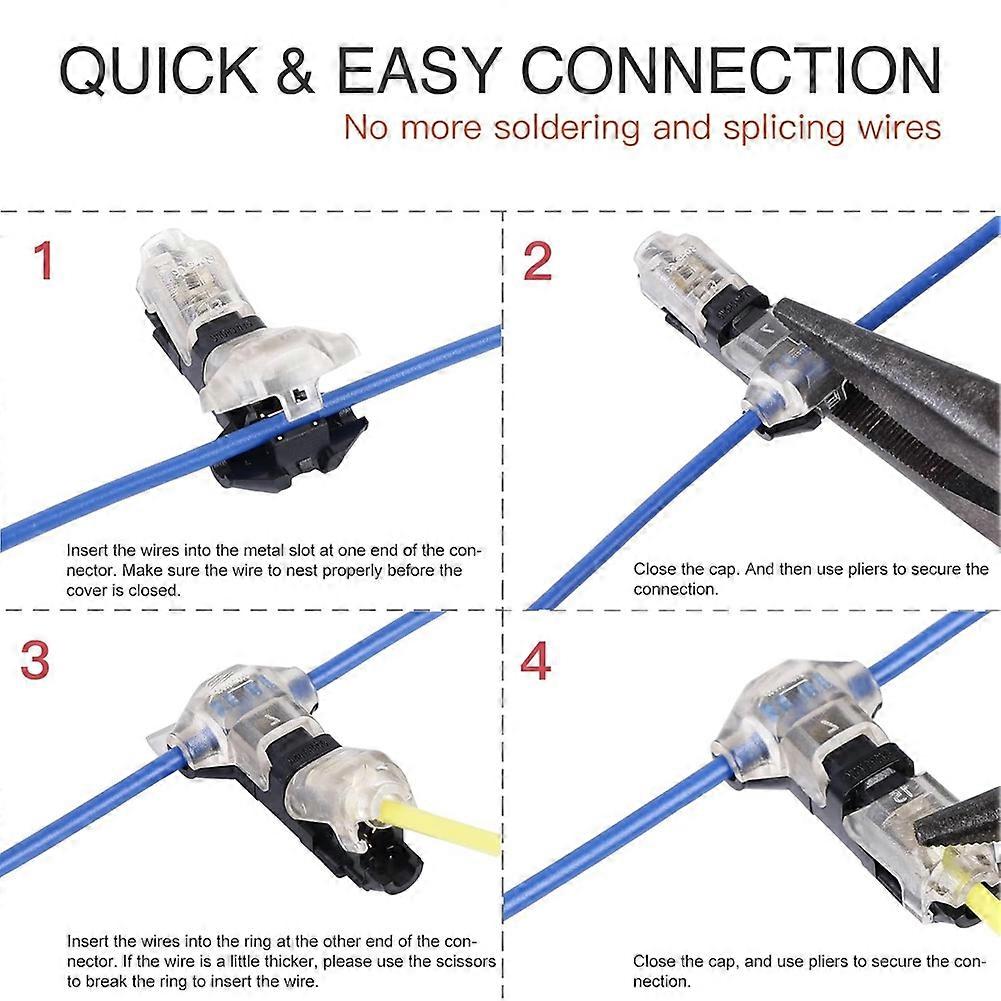 QUICK & EASY CONNECTION
No more soldering and splicing wires

1

Insert the wires into the metal slot at one end of the connector. Make sure the wire to nest properly before the cover is closed.

2

Close the cap. And then use pliers to secure the connection.

3

Insert the wires into the ring at the other end of the connector. If the wire is a little thicker, please use the scissors to break the ring to insert the wire.

4

Close the cap, and use pliers to secure the connection.