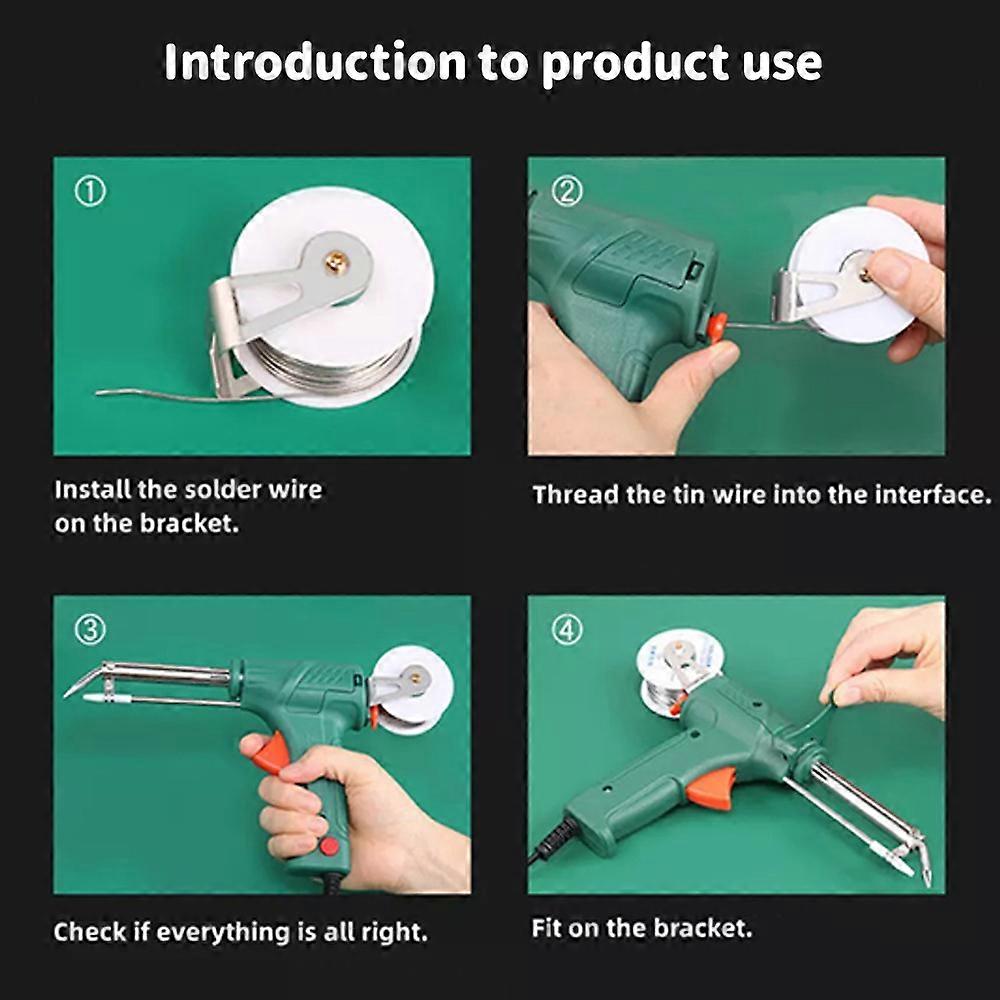 Introduction to product use

①

Install the solder wire on the bracket.

②

Thread the tin wire into the interface.

③

Check if everything is all right.

④

Fit on the bracket.