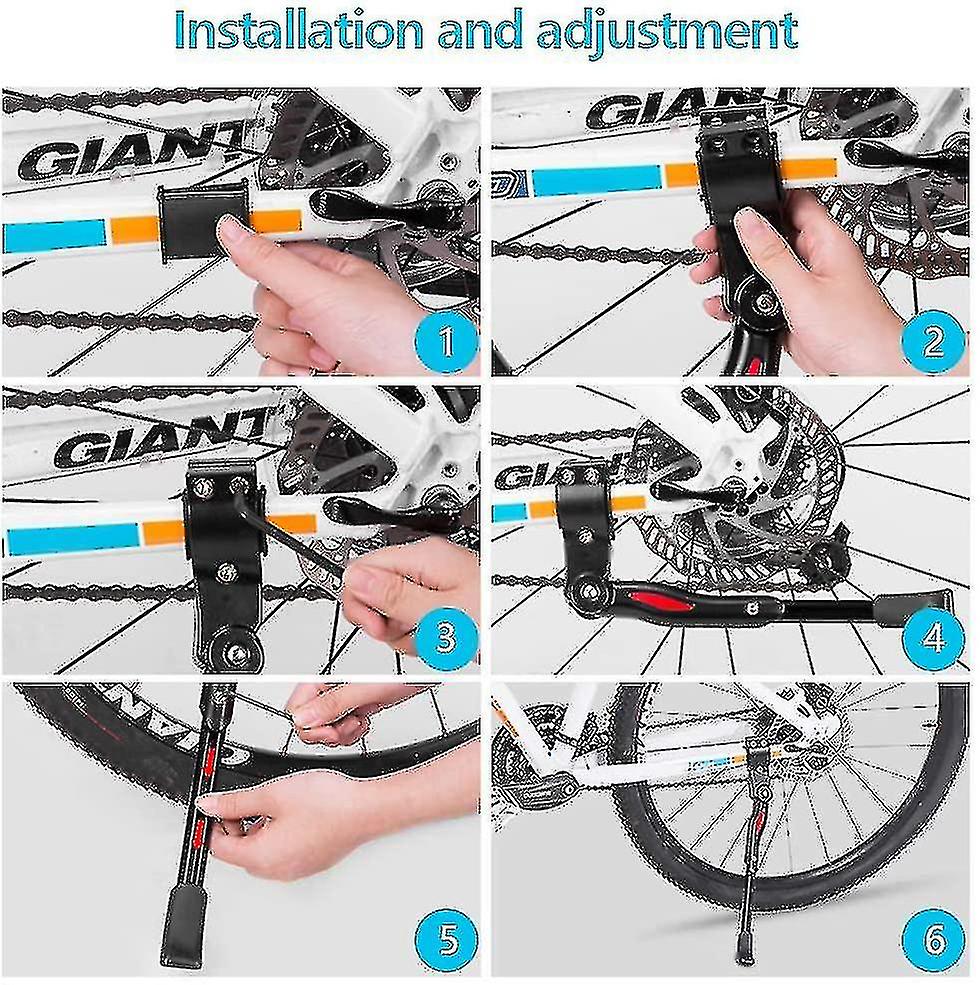 Installation and adjustment

GIANT
1

GIANT
2

GIANT
3

GIANT
4

5

6