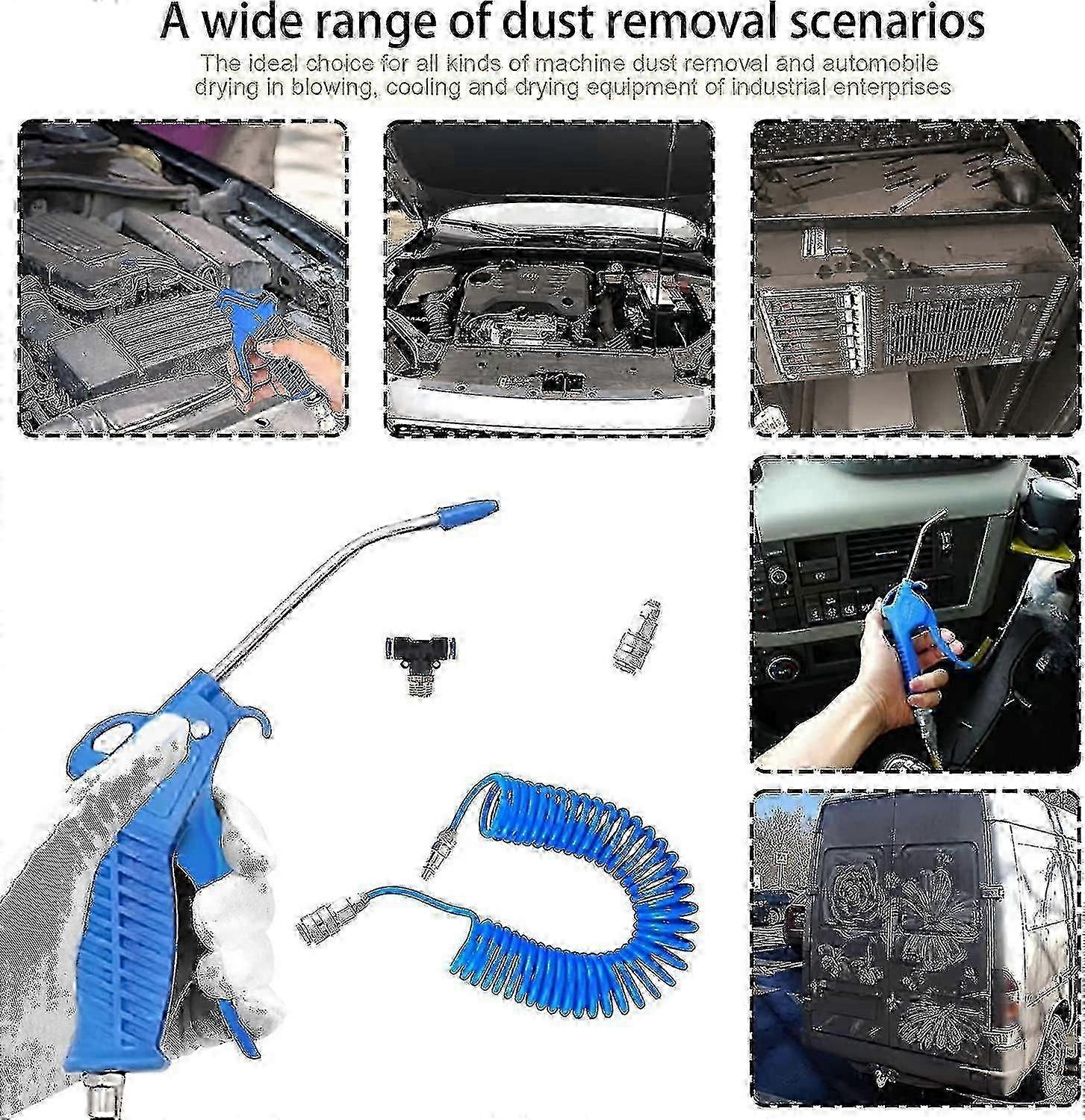 A wide range of dust removal scenarios

The ideal choice for all kinds of machine dust removal and automobile drying in blowing, cooling and drying equipment of industrial enterprises