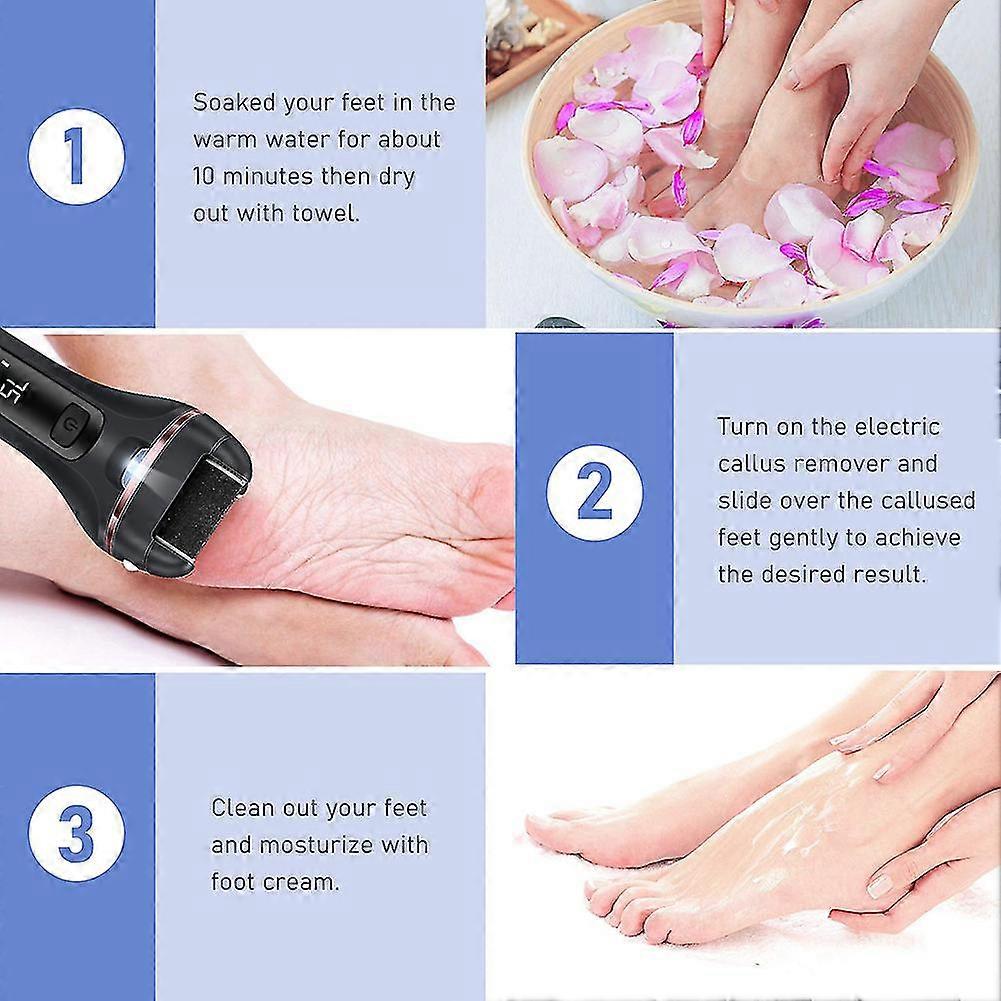 1

Soaked your feet in the warm water for about 10 minutes then dry out with towel.

2

Turn on the electric callus remover and slide over the callused feet gently to achieve the desired result.

3

Clean out your feet and mosturize with foot cream.