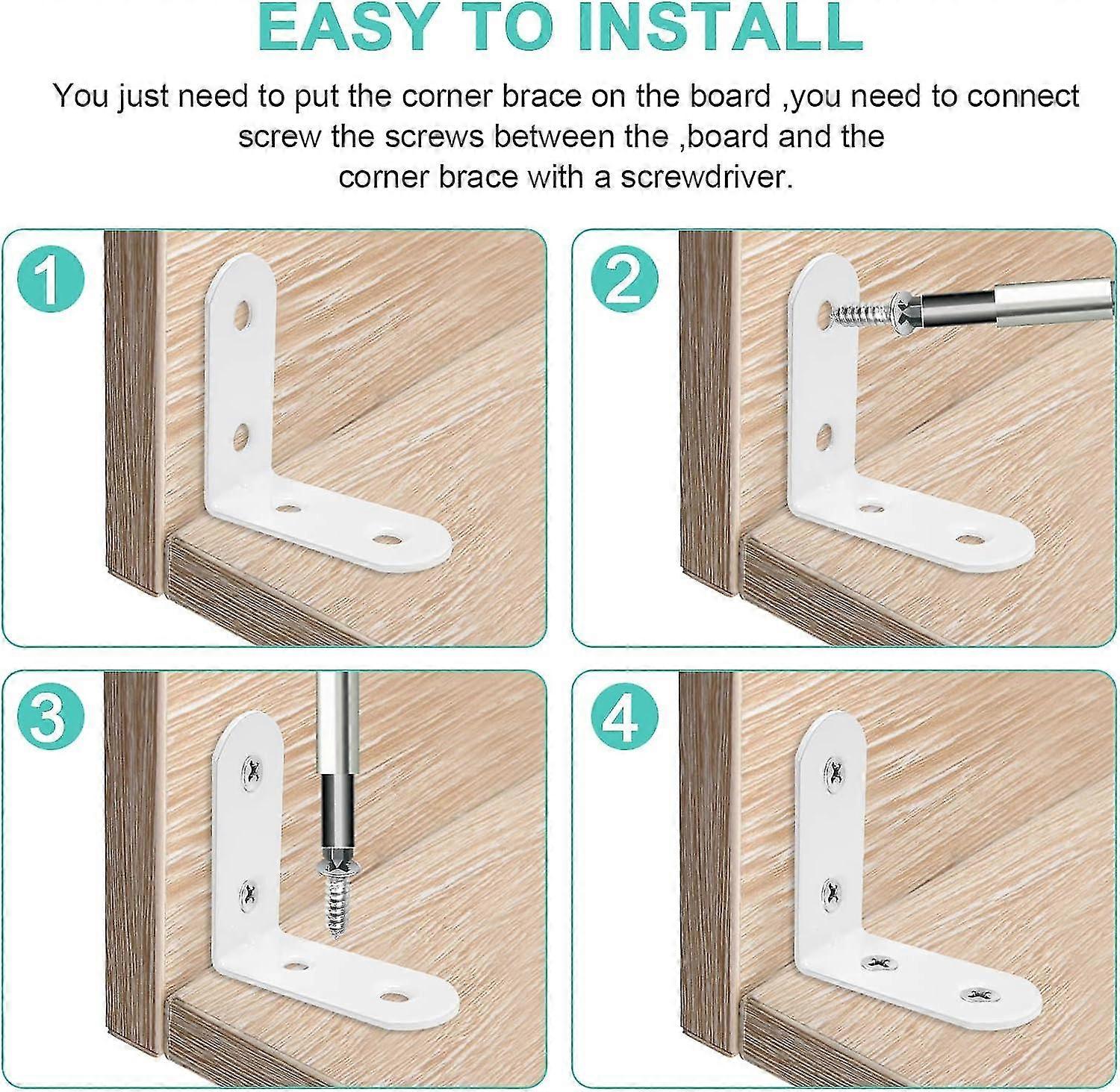 EASY TO INSTALL

You just need to put the corner brace on the board ,you need to connect screw the screws between the ,board and the corner brace with a screwdriver.

1

2

3

4