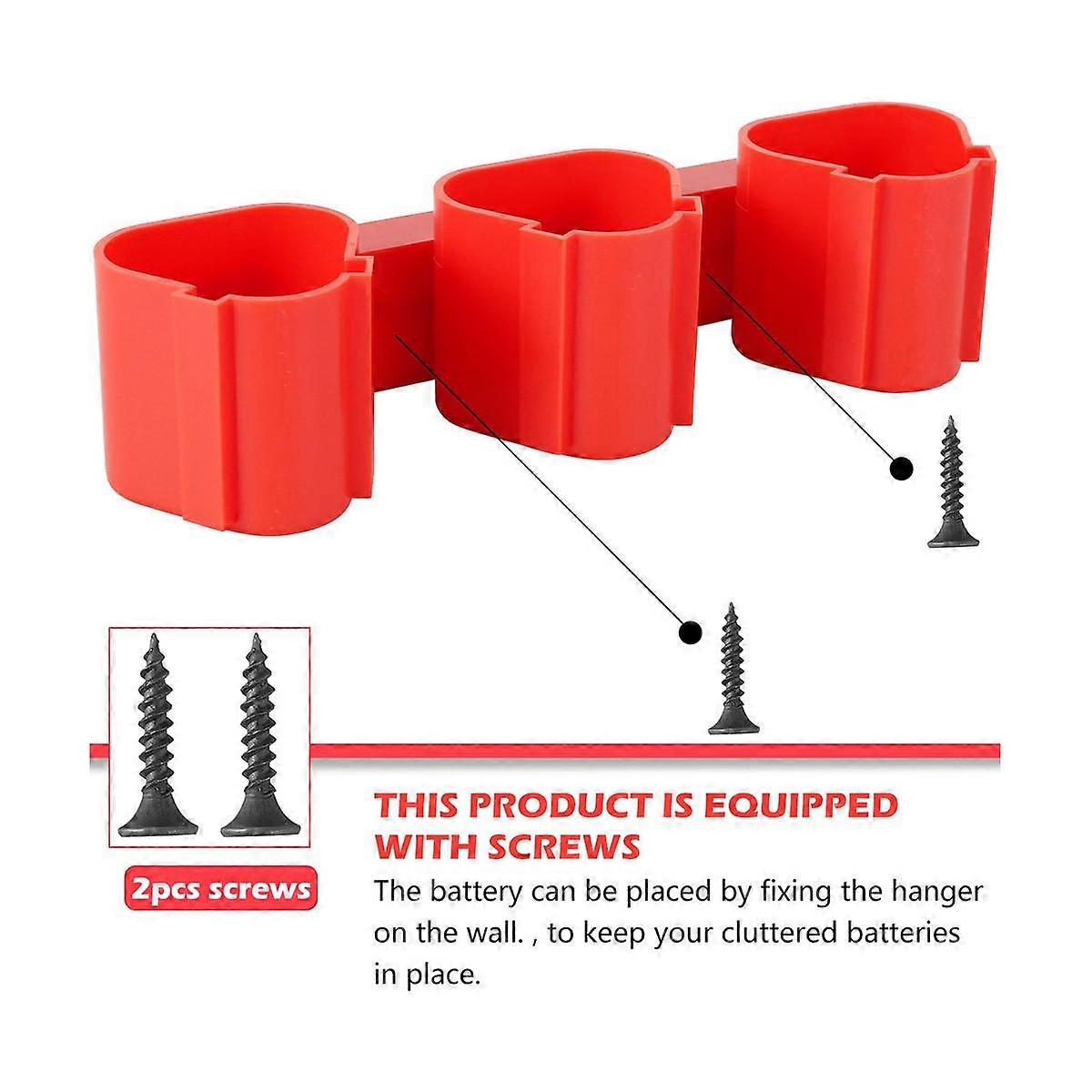 2pcs screws

THIS PRODUCT IS EQUIPPED WITH SCREWS

The battery can be placed by fixing the hanger on the wall. , to keep your cluttered batteries in place.