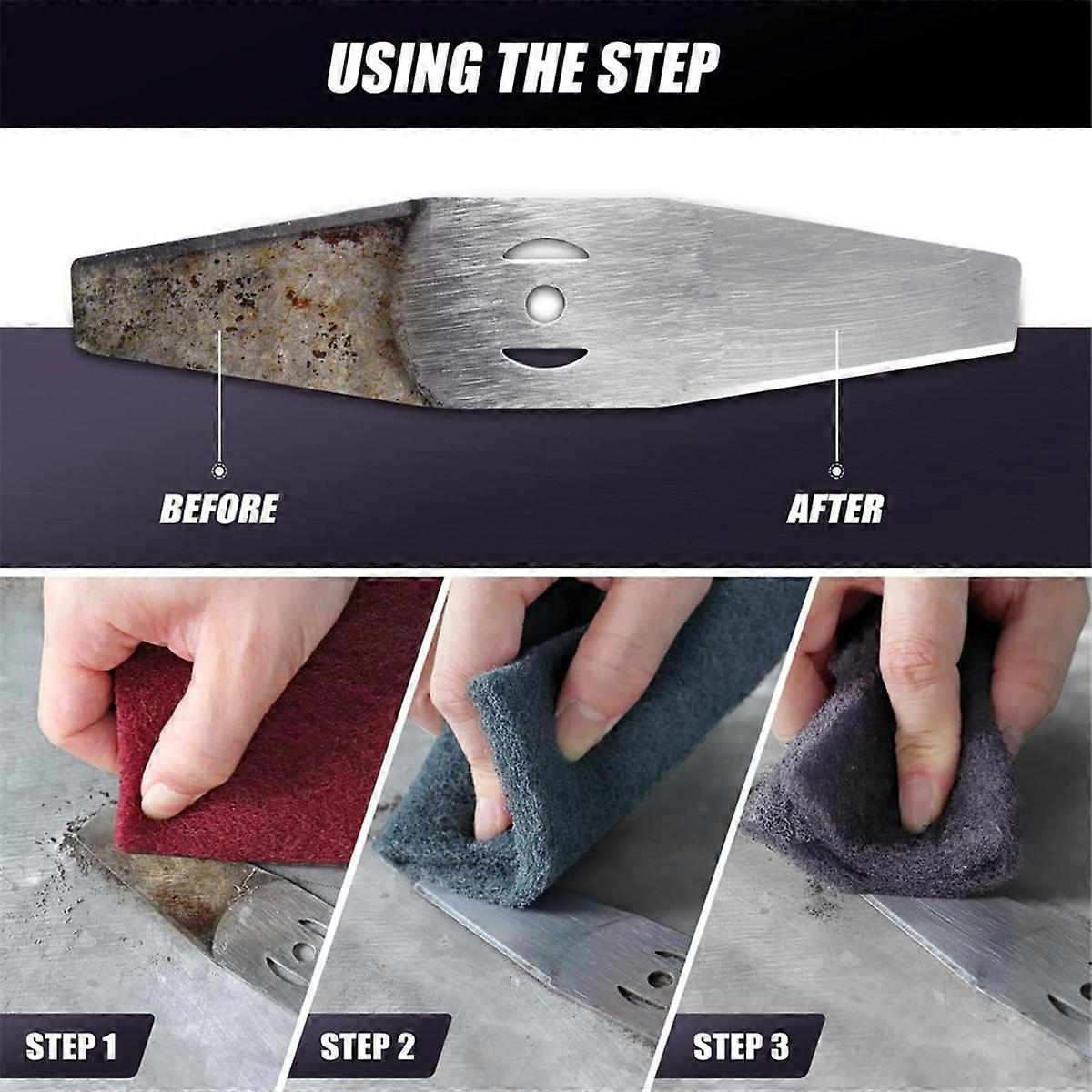 USING THE STEP

BEFORE

AFTER

STEP 1

STEP 2

STEP 3