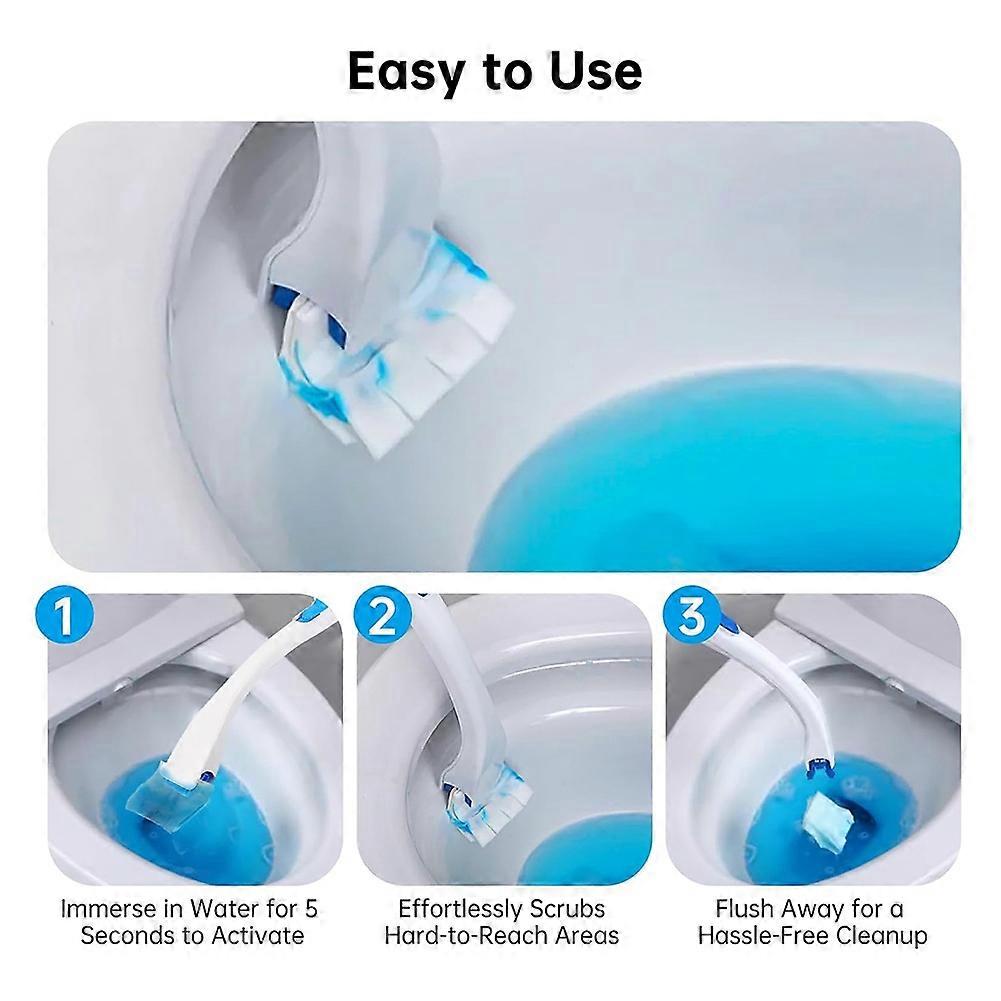 Easy to Use

1

Immerse in Water for 5 Seconds to Activate

2

Effortlessly Scrubs Hard-to-Reach Areas

3

Flush Away for a Hassle-Free Cleanup