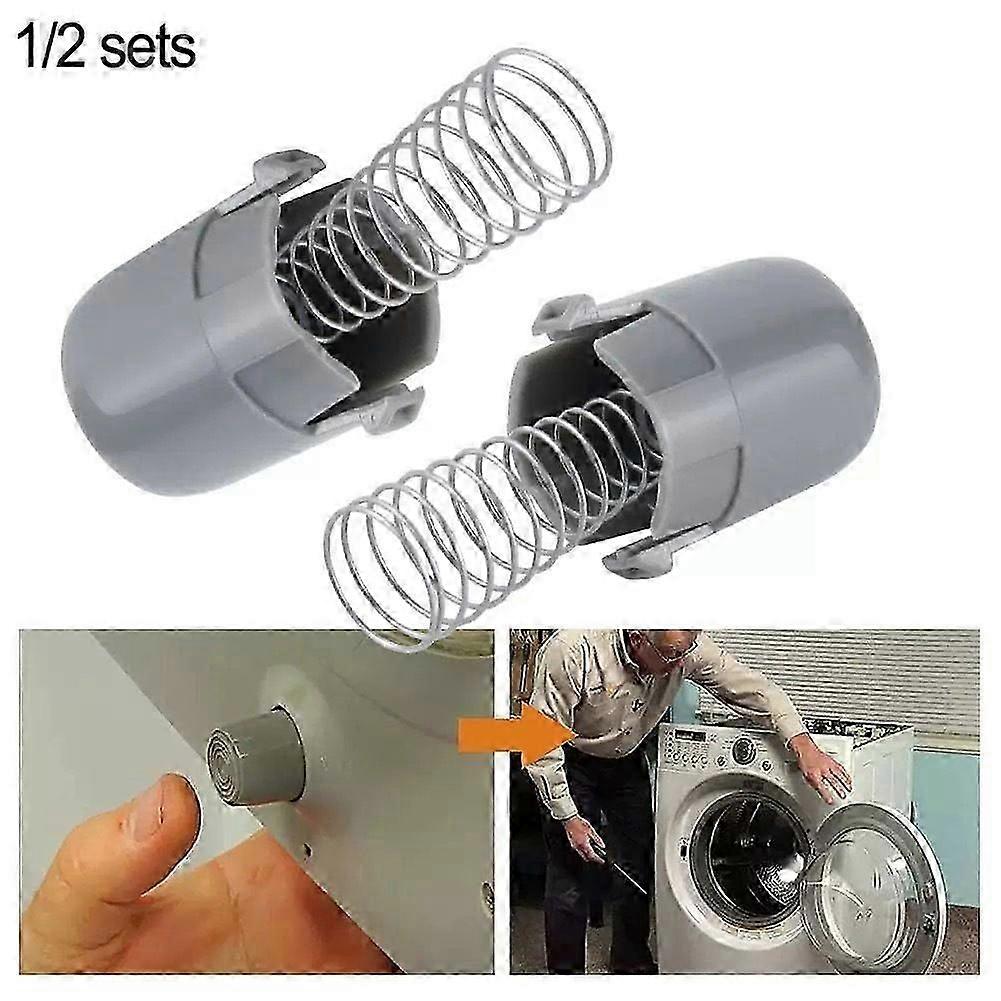 1/2 sets