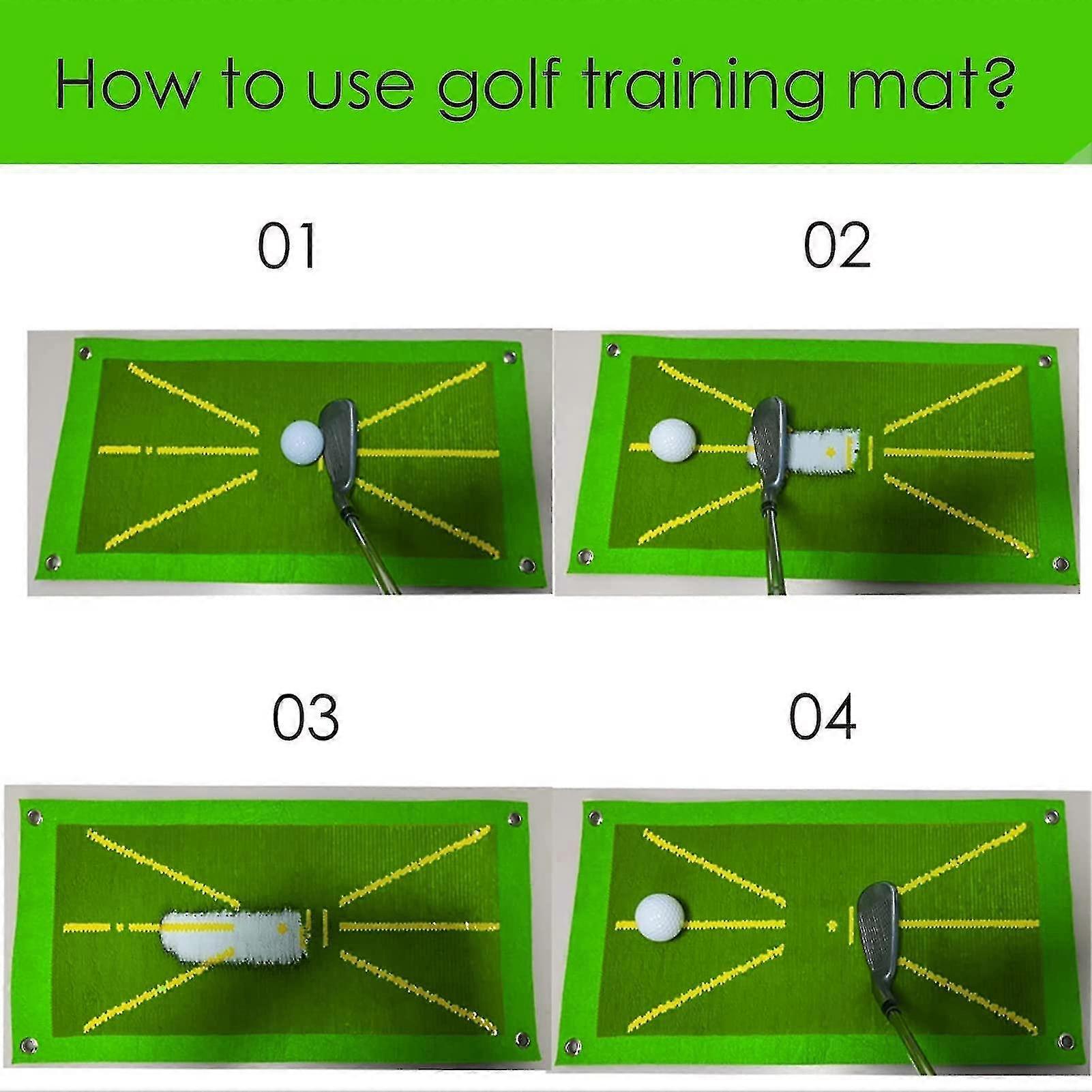 How to use golf training mat?

01

02

03

04