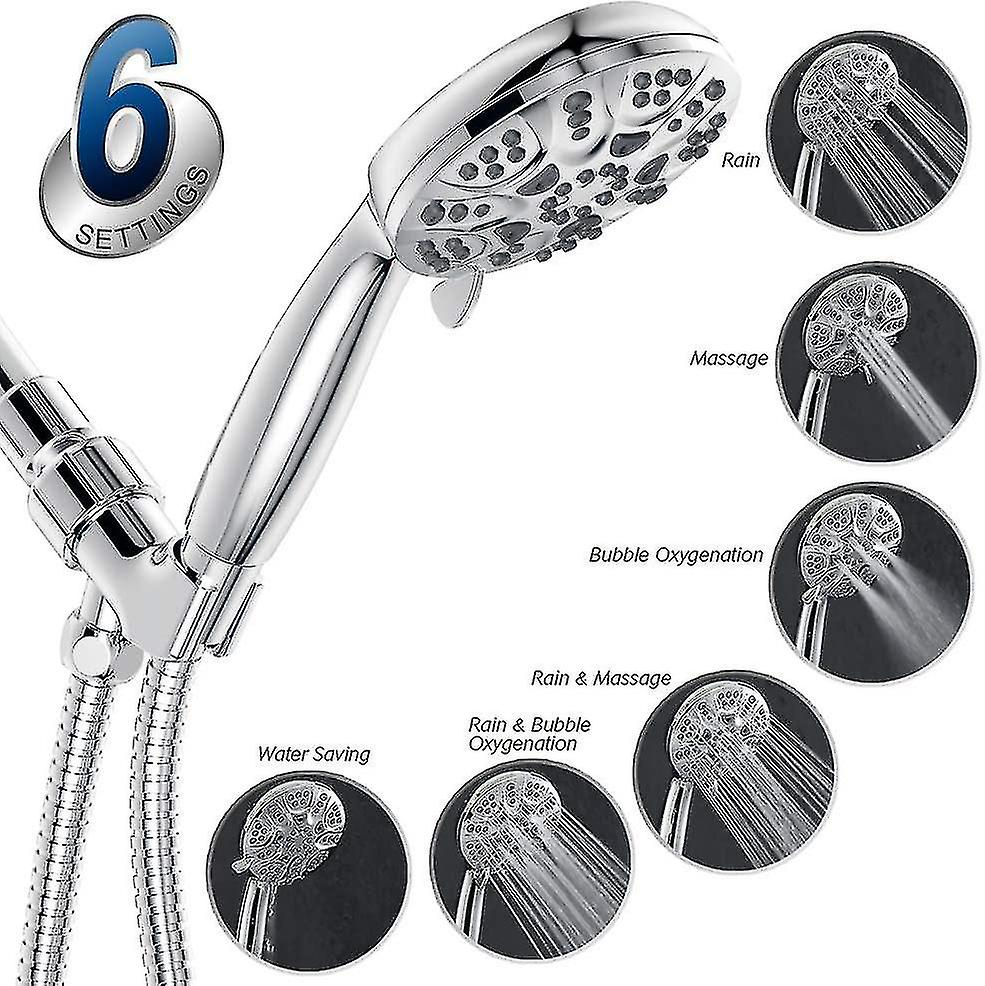 6
SETTINGS

Rain

Massage

Bubble Oxygenation

Rain & Massage

Rain & Bubble Oxygenation

Water Saving