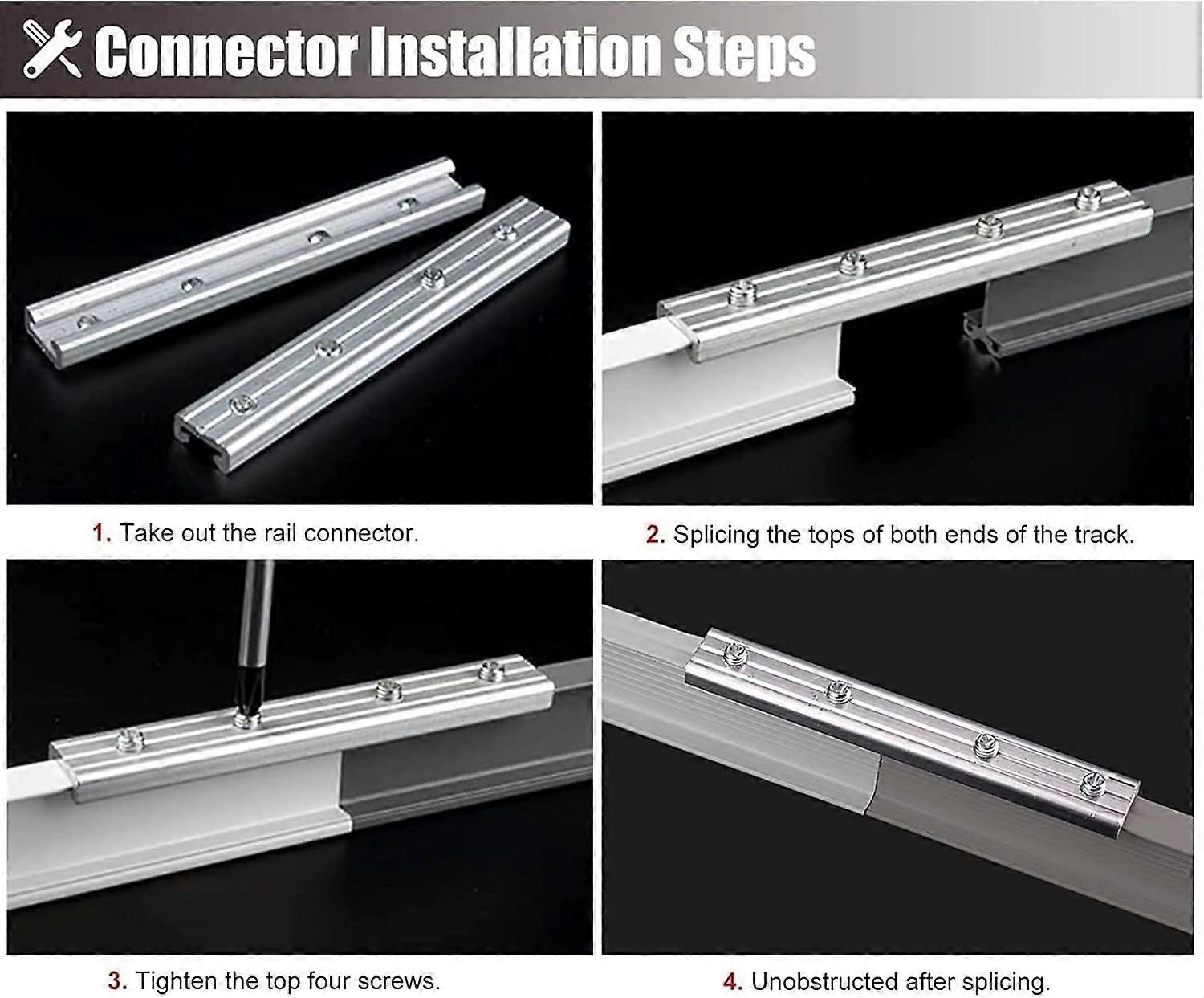 Connector Installation Steps

1. Take out the rail connector.

2. Splicing the tops of both ends of the track.

3. Tighten the top four screws.

4. Unobstructed after splicing.