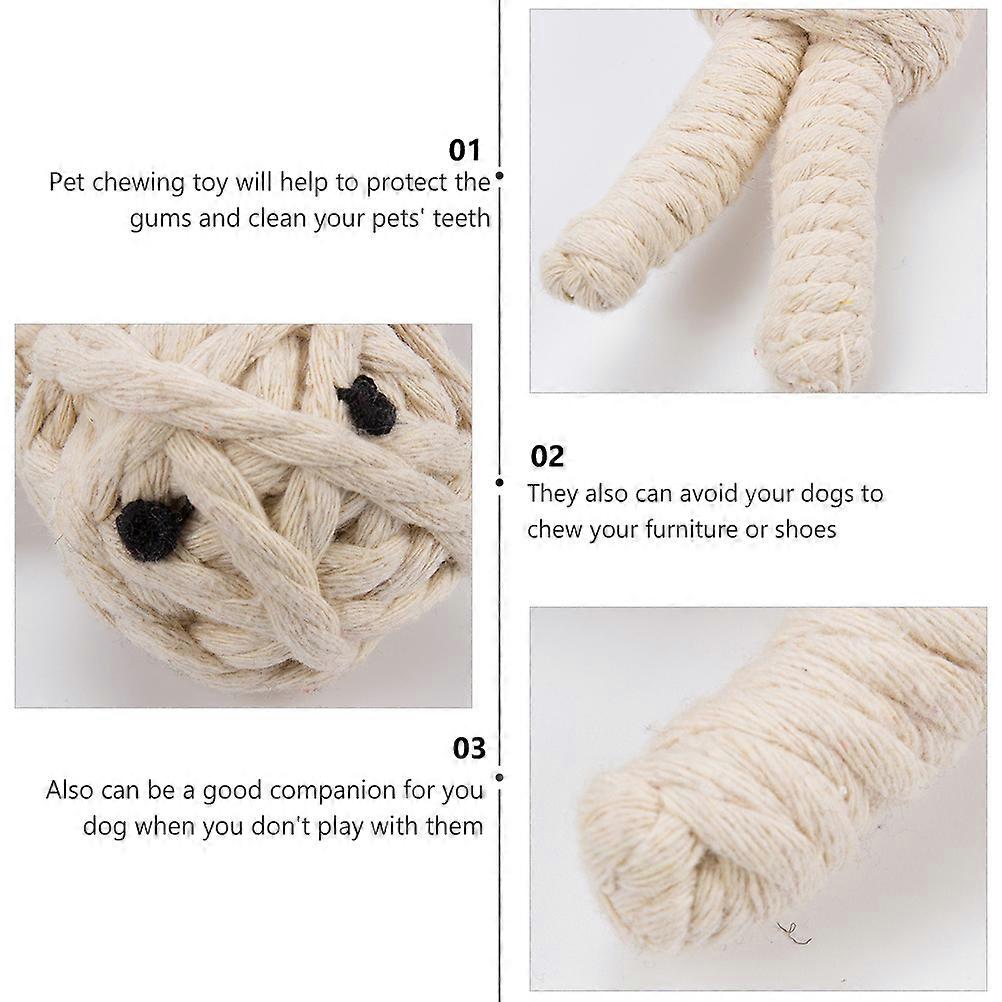 01
Pet chewing toy will help to protect the gums and clean your pets' teeth

02
They also can avoid your dogs to chew your furniture or shoes

03
Also can be a good companion for you dog when you don't play with them