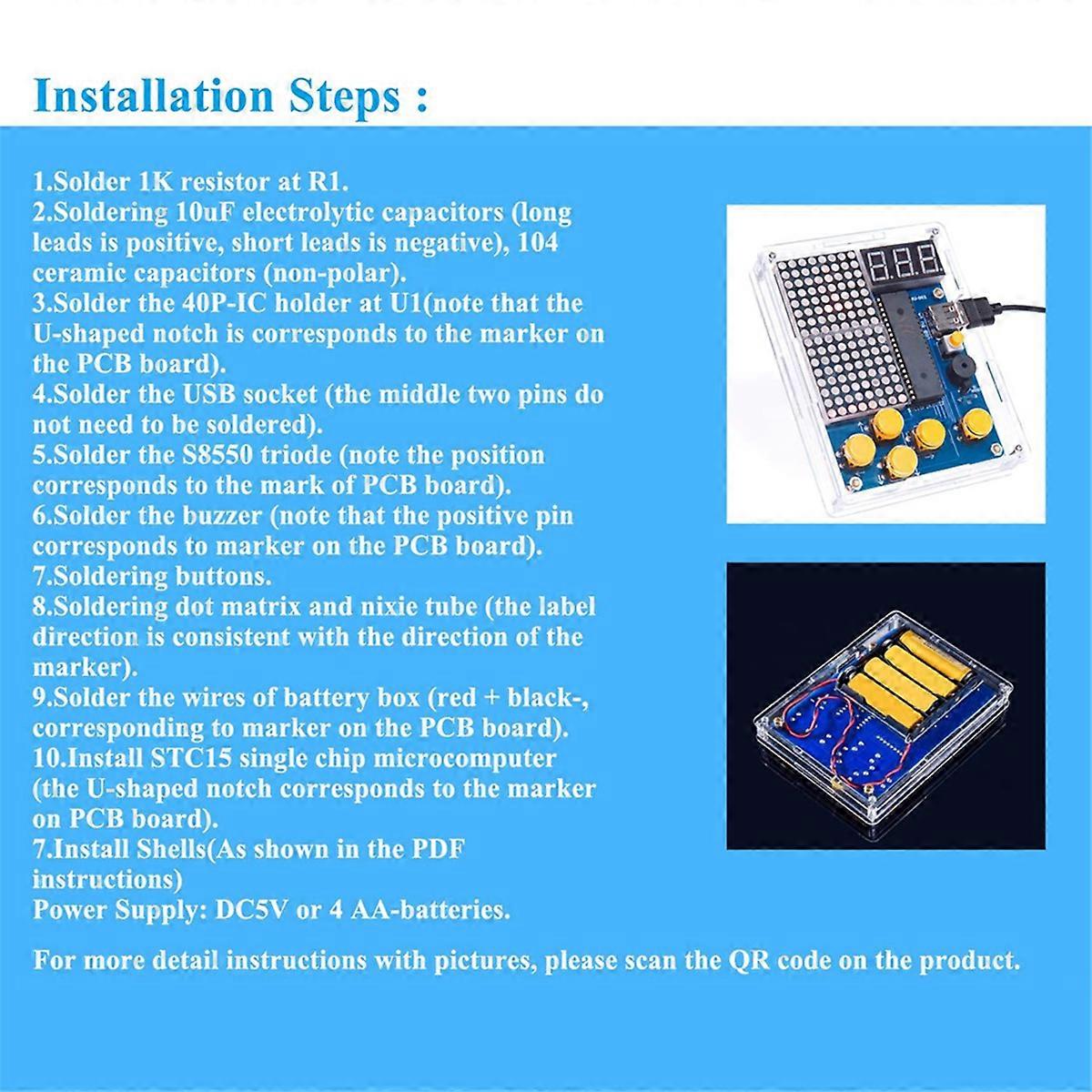 Installation Steps :

1.Solder 1K resistor at R1.
2.Soldering 10uF electrolytic capacitors (long leads is positive, short leads is negative), 104 ceramic capacitors (non-polar).
3.Solder the 40P-IC holder at U1(note that the U-shaped notch is corresponds to the marker on the PCB board).
4.Solder the USB socket (the middle two pins do not need to be soldered).
5.Solder the S8550 triode (note the position corresponds to the mark of PCB board).
6.Solder the buzzer (note that the positive pin corresponds to marker on the PCB board).
7.Soldering buttons.
8.Soldering dot matrix and nixie tube (the label direction is consistent with the direction of the marker).
9.Solder the wires of battery box (red + black-, corresponding to marker on the PCB board).
10.Install STC15 single chip microcomputer (the U-shaped notch corresponds to the marker on PCB board).
7.Install Shells(As shown in the PDF instructions)
Power Supply: DC5V or 4 AA-batteries.

For more detail instructions with pictures, please scan the QR code on the product.