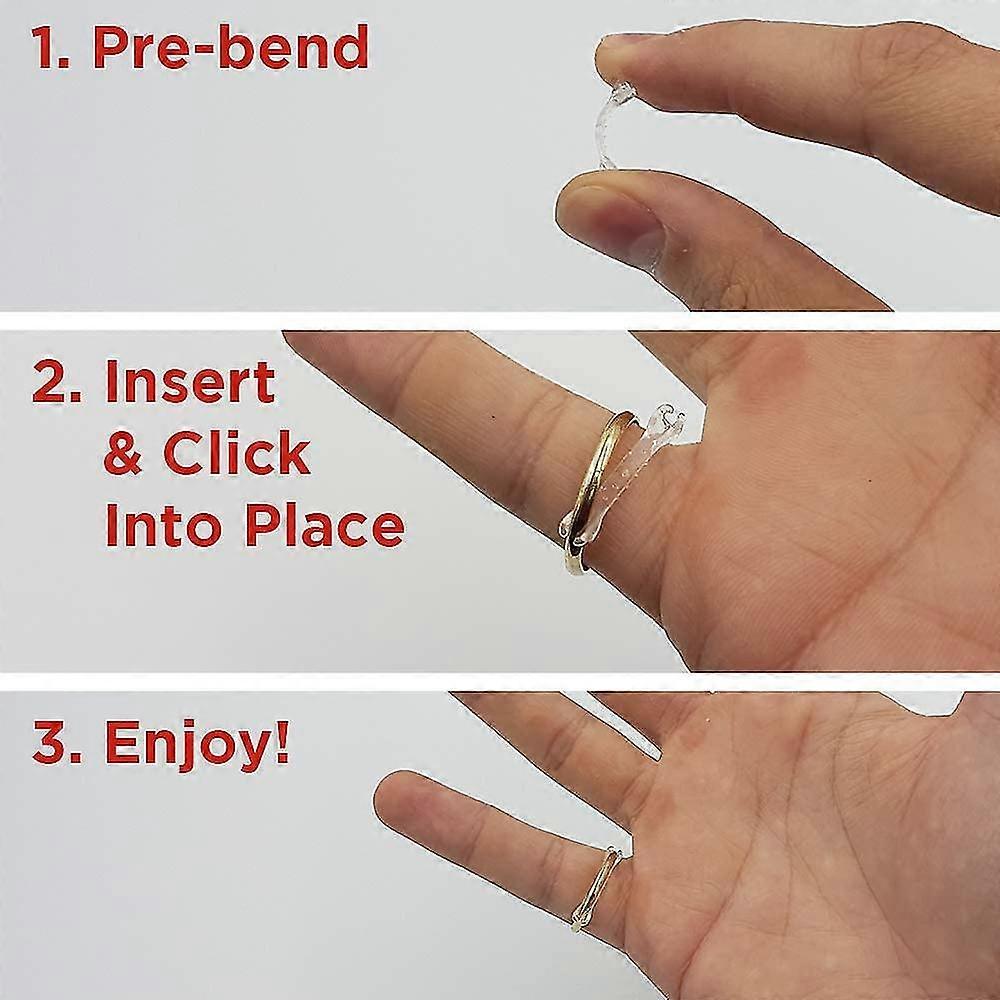 1. Pre-bend

2. Insert & Click Into Place

3. Enjoy!