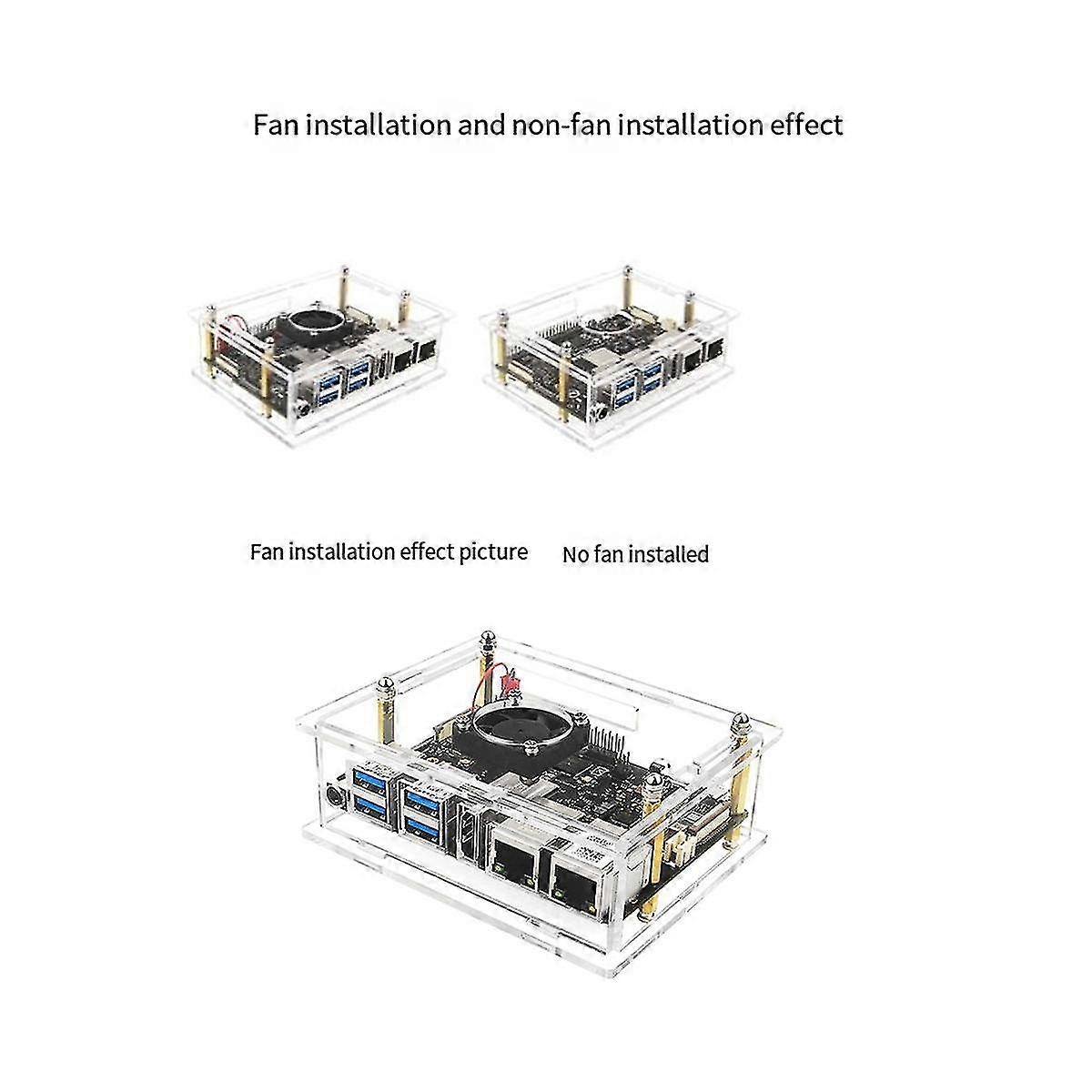 Fan installation and non-fan installation effect

Fan installation effect picture

No fan installed