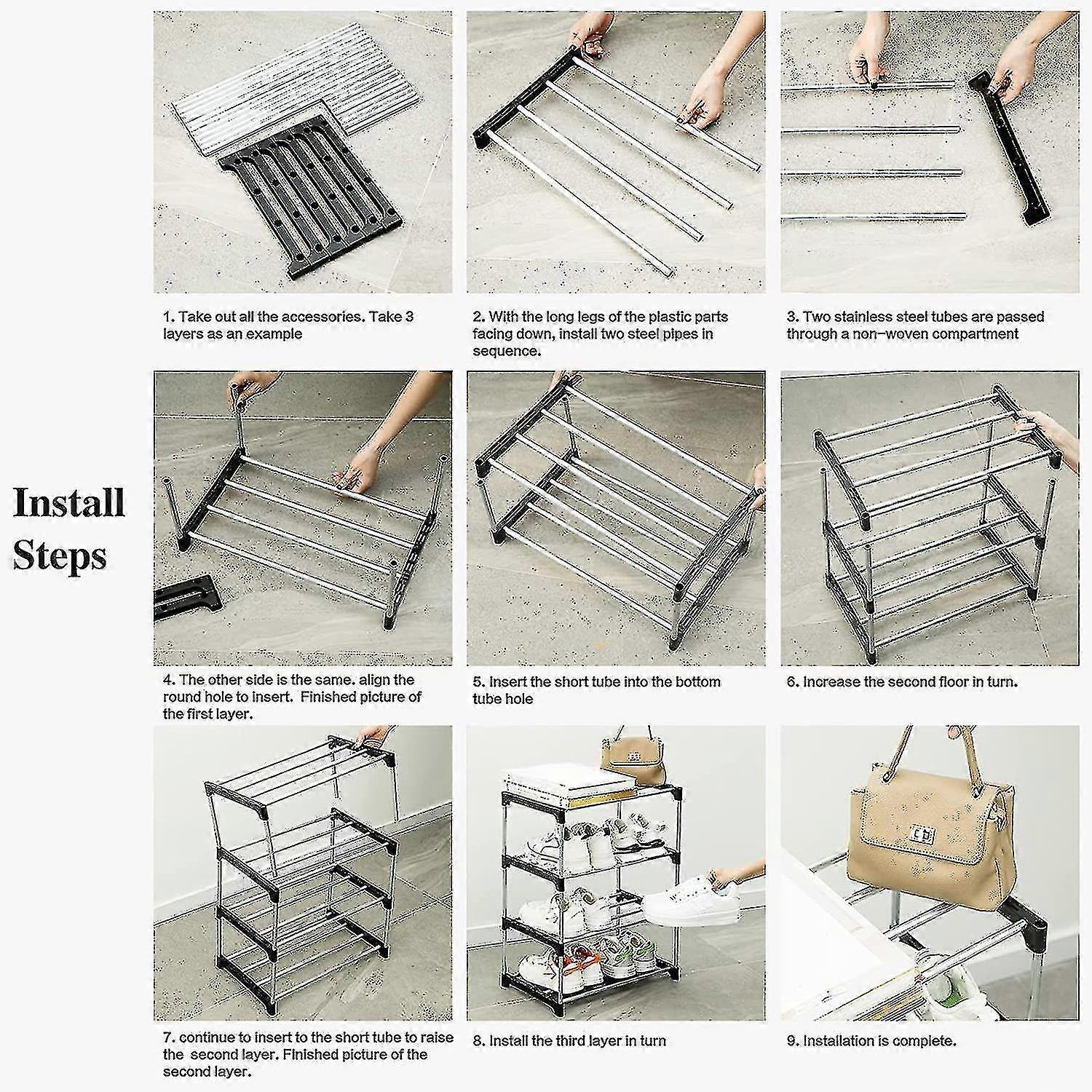 Install Steps

1. Take out all the accessories. Take 3 layers as an example

2. With the long legs of the plastic parts facing down, install two steel pipes in sequence.

3. Two stainless steel tubes are passed through a non-woven compartment

4. The other side is the same. align the round hole to insert. Finished picture of the first layer.

5. Insert the short tube into the bottom tube hole

6. Increase the second floor in turn.

7. continue to insert to the short tube to raise the second layer. Finished picture of the second layer.

8. Install the third layer in turn

9. Installation is complete.