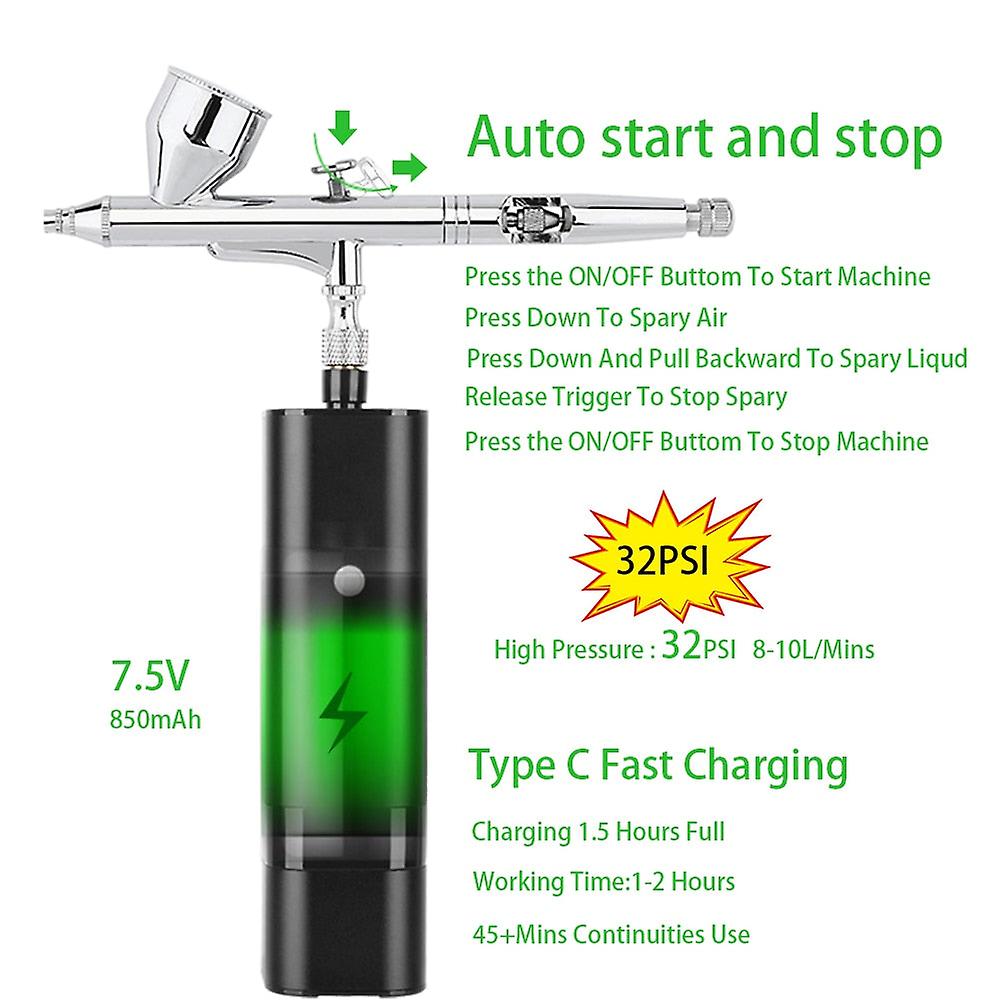 Auto start and stop

Press the ON/OFF Buttom To Start Machine
Press Down To Spary Air
Press Down And Pull Backward To Spary Liqud
Release Trigger To Stop Spary
Press the ON/OFF Buttom To Stop Machine

32PSI

High Pressure : 32PSI 8-10L/Mins

7.5V
850mAh

Type C Fast Charging

Charging 1.5 Hours Full
Working Time:1-2 Hours
45+Mins Continuities Use