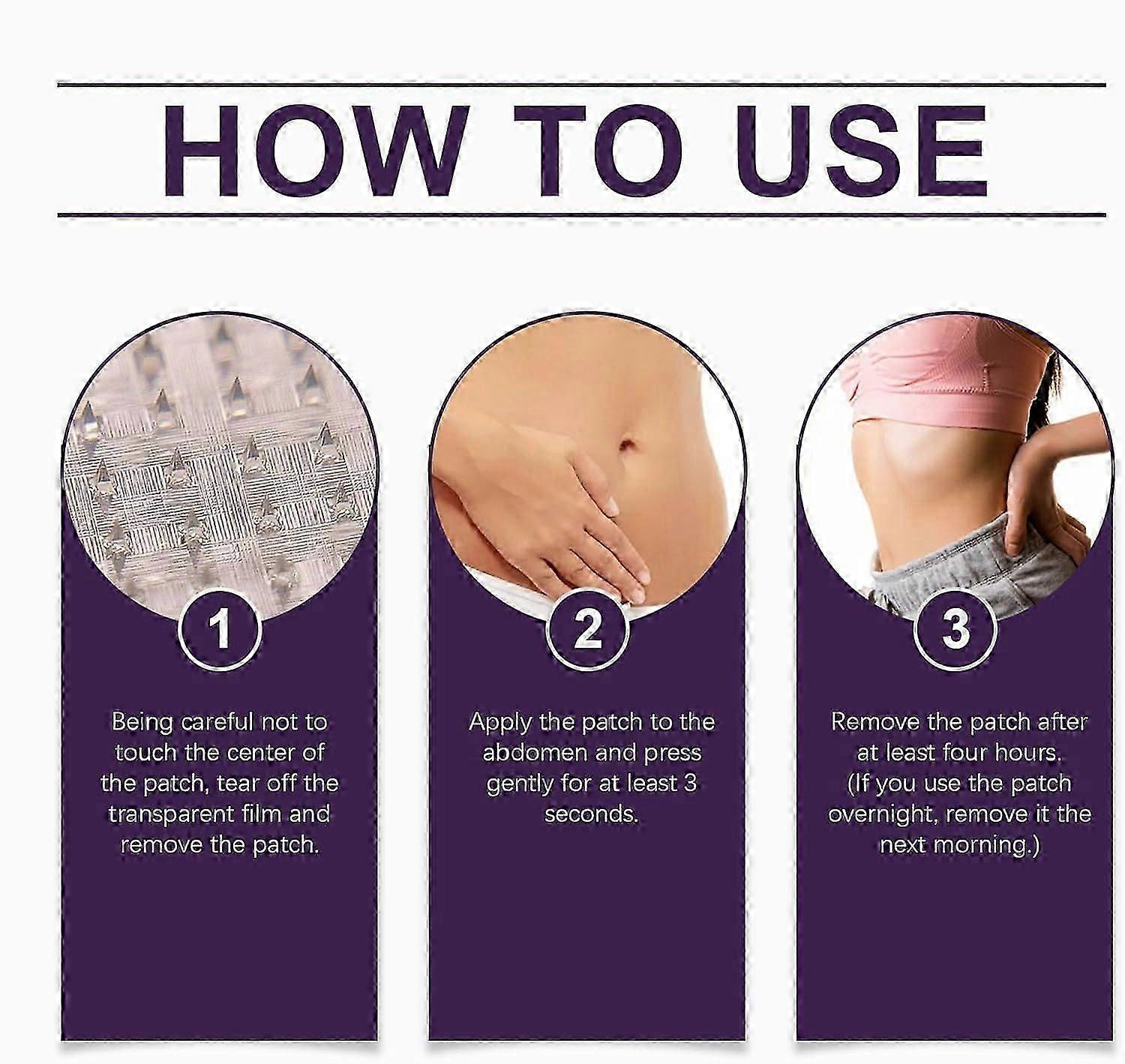 HOW TO USE

1

Being careful not to touch the center of the patch, tear off the transparent film and remove the patch.

2

Apply the patch to the abdomen and press gently for at least 3 seconds.

3

Remove the patch after at least four hours. (If you use the patch overnight, remove it the next morning.)