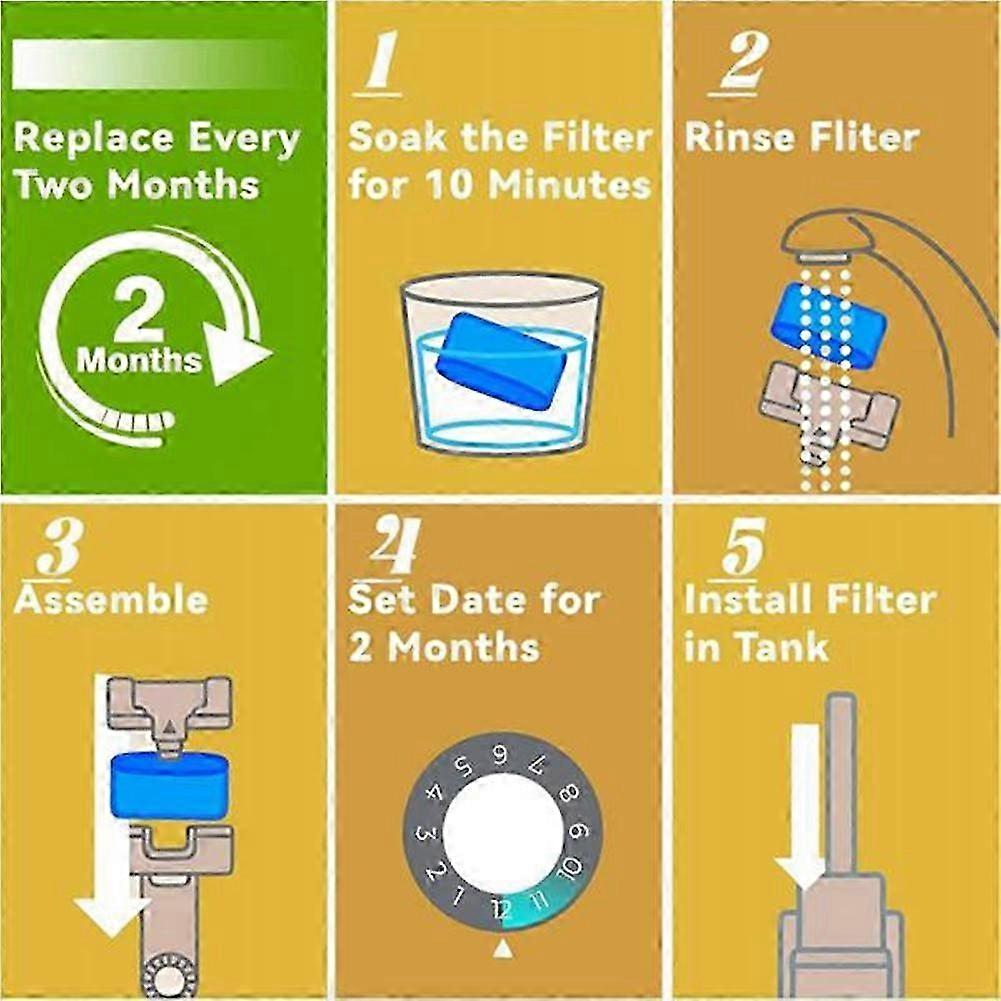 Replace Every Two Months

2 Months

1
Soak the Filter for 10 Minutes

2
Rinse Fliter

3
Assemble

4
Set Date for 2 Months

1 2 3 4 5 6 7 8 9 10 11 12

5
Install Filter in Tank