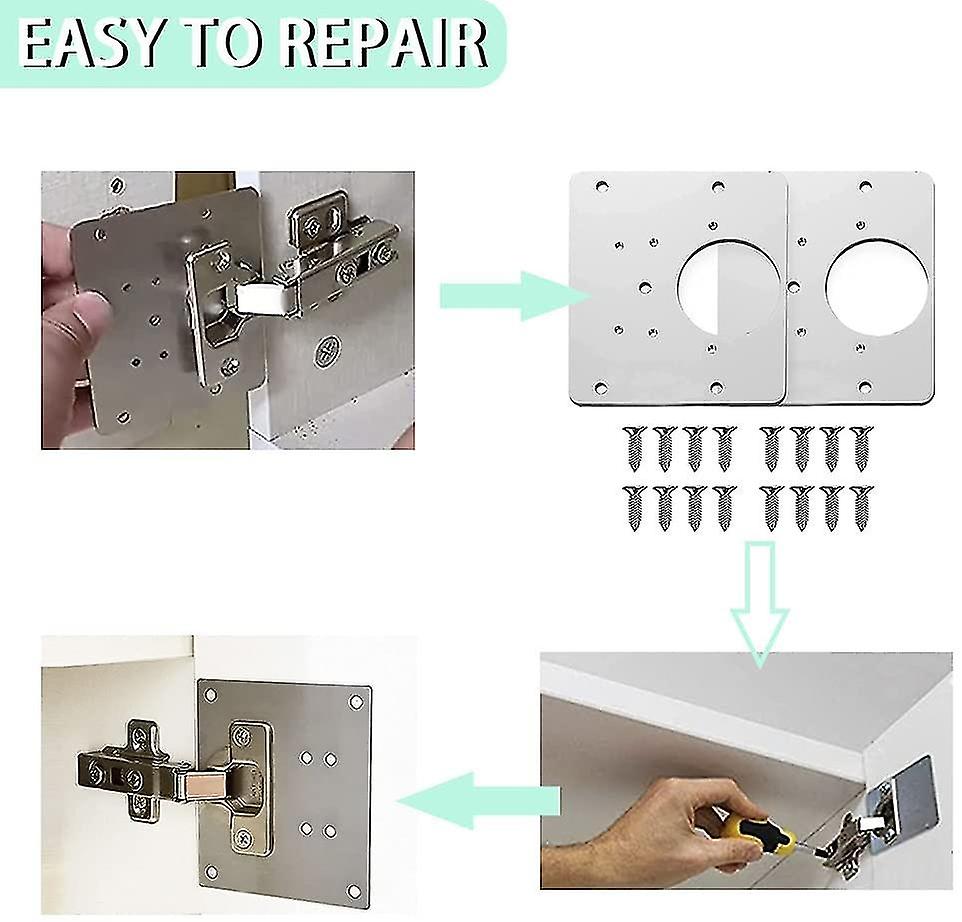 EASY TO REPAIR