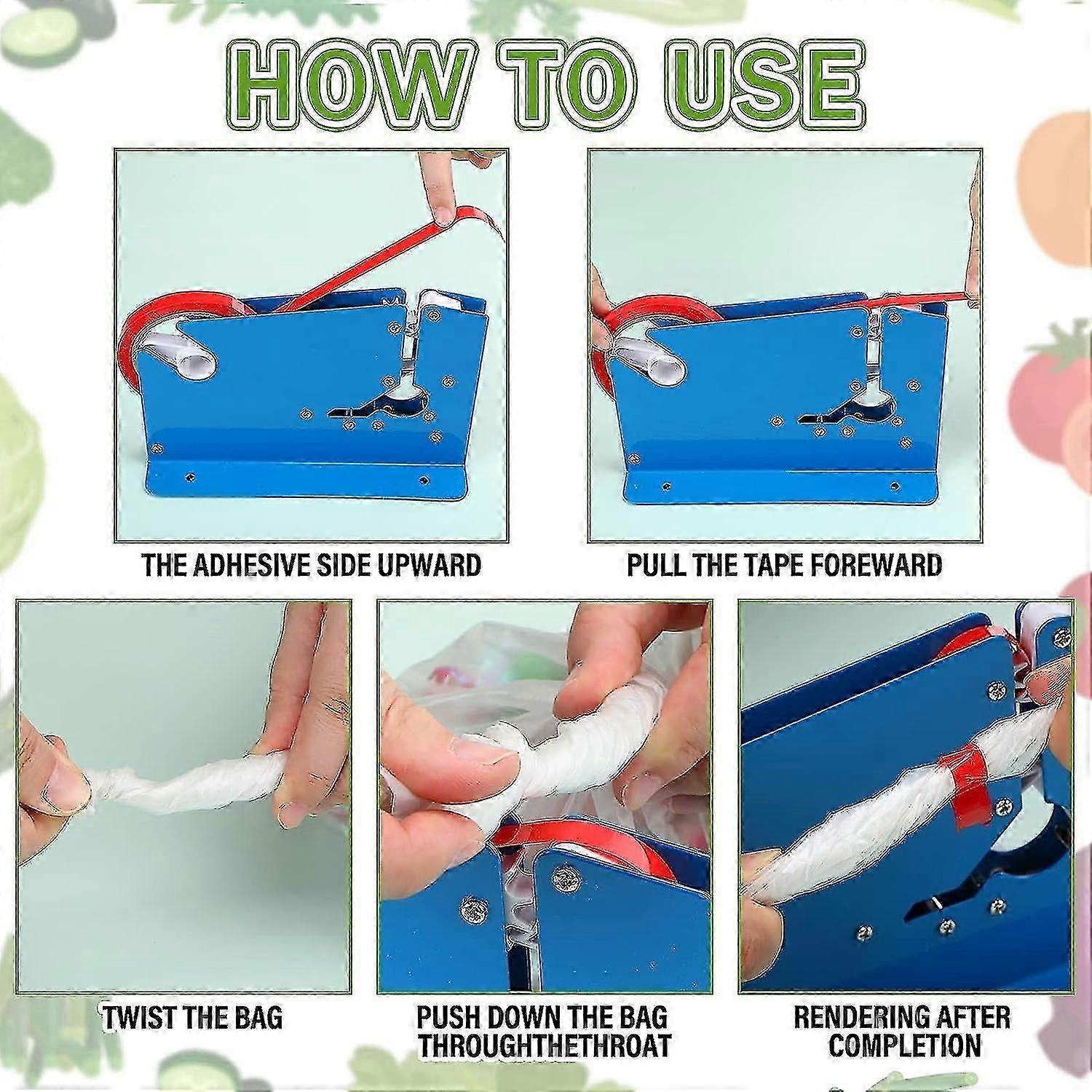 HOW TO USE

THE ADHESIVE SIDE UPWARD

PULL THE TAPE FOREWARD

TWIST THE BAG

PUSH DOWN THE BAG THROUGHTHETHROAT

RENDERING AFTER COMPLETION