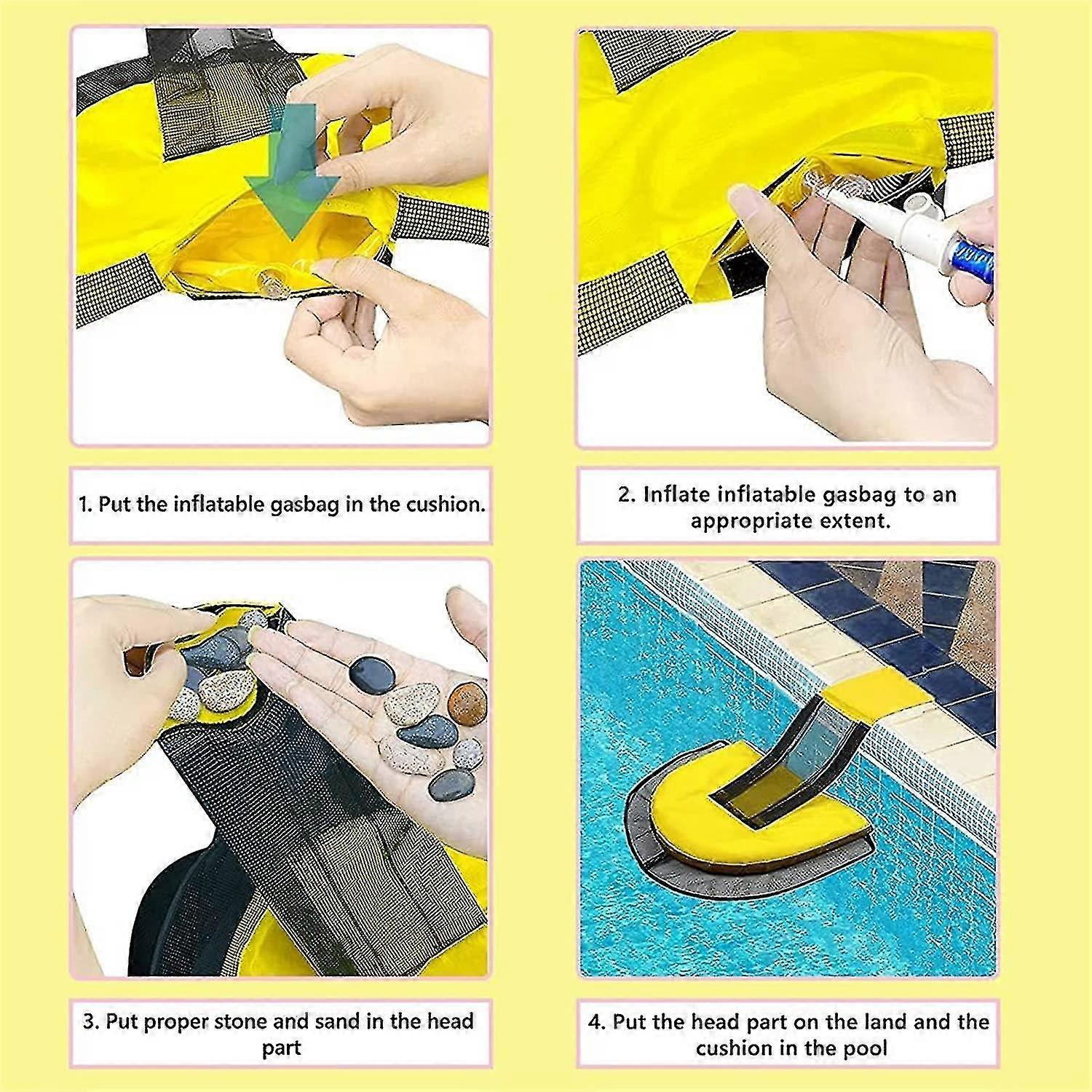 1. Put the inflatable gasbag in the cushion.

2. Inflate inflatable gasbag to an appropriate extent.

3. Put proper stone and sand in the head part

4. Put the head part on the land and the cushion in the pool