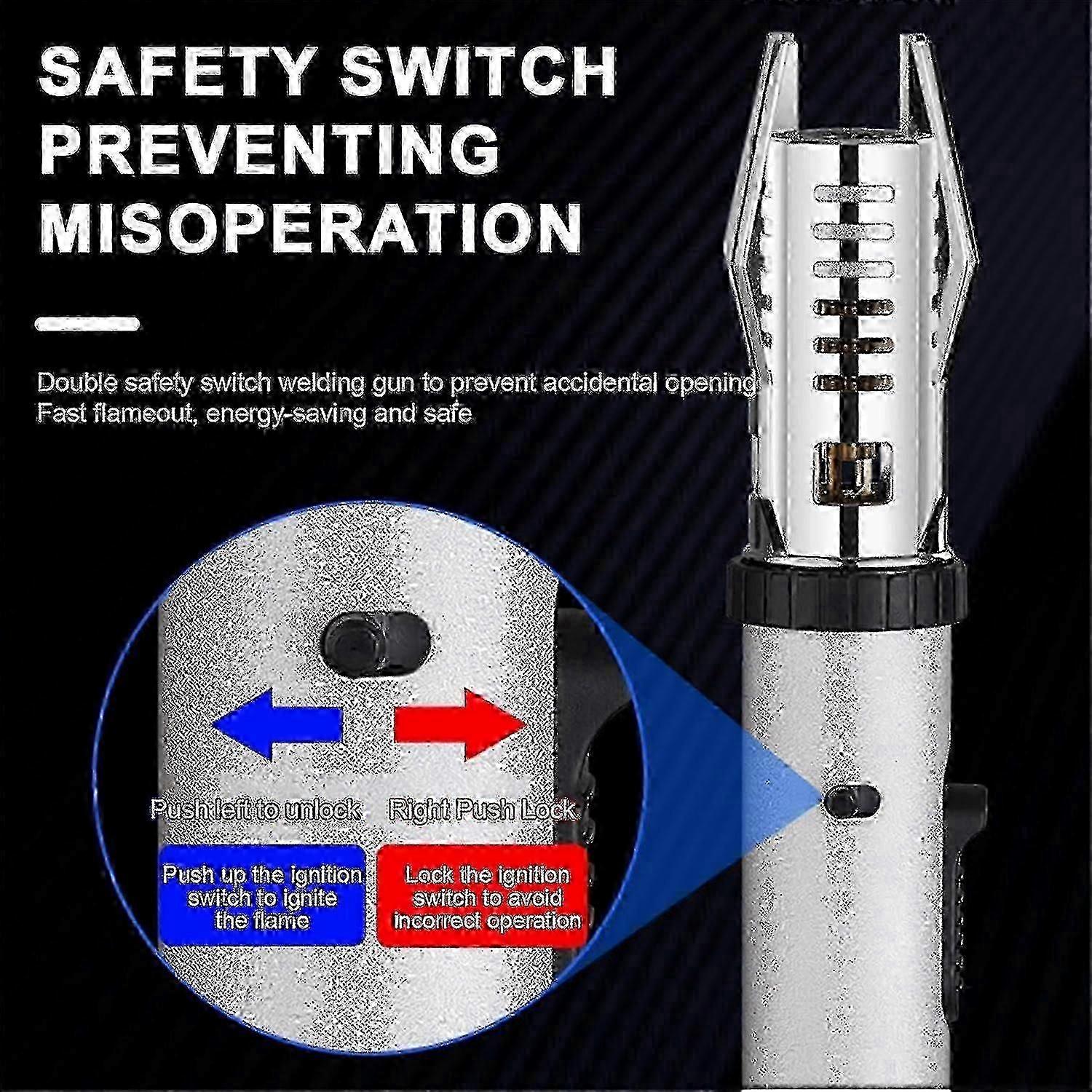 SAFETY SWITCH PREVENTING MISOPERATION

Double safety switch welding gun to prevent accidental opening
Fast flameout, energy-saving and safe

Push left to unlock

Right Push Lock

Push up the ignition switch to ignite the flame

Lock the ignition switch to avoid incorrect operation