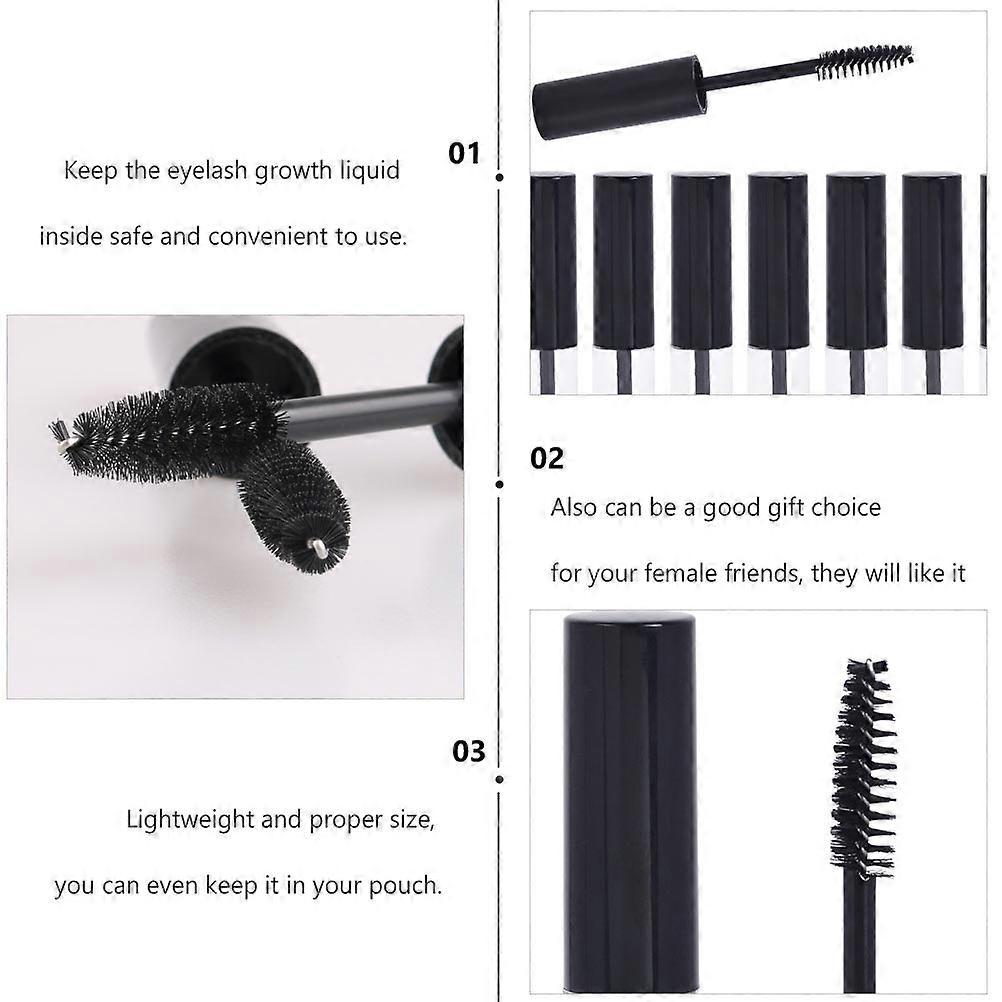 01

Keep the eyelash growth liquid

inside safe and convenient to use.

02

Also can be a good gift choice

for your female friends, they will like it

03

Lightweight and proper size,

you can even keep it in your pouch.